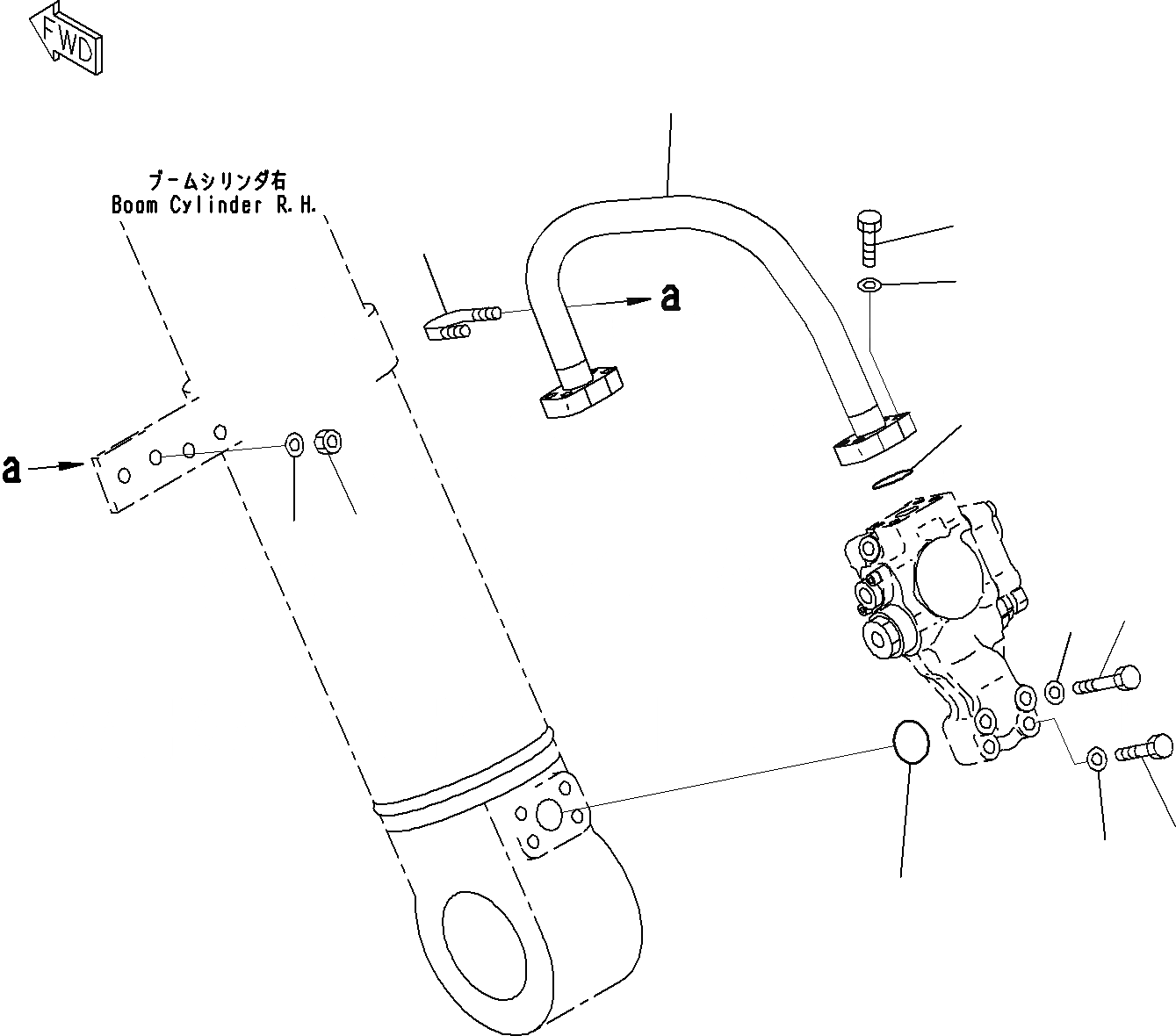 FWD

ブームシリンダ右
Boom Cylinder R.H.

a

a