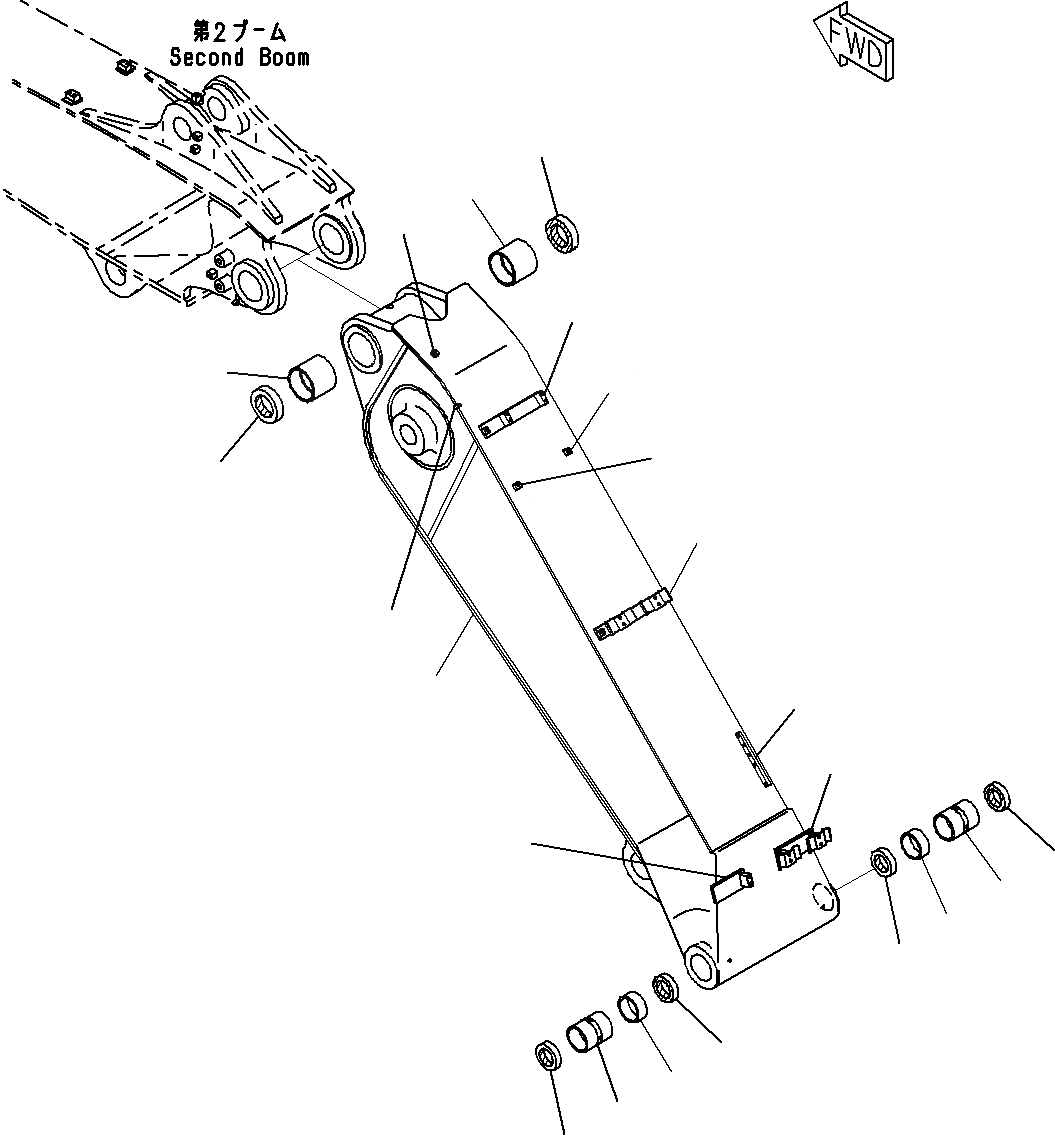 第2ブーム
Second Boom

FWD