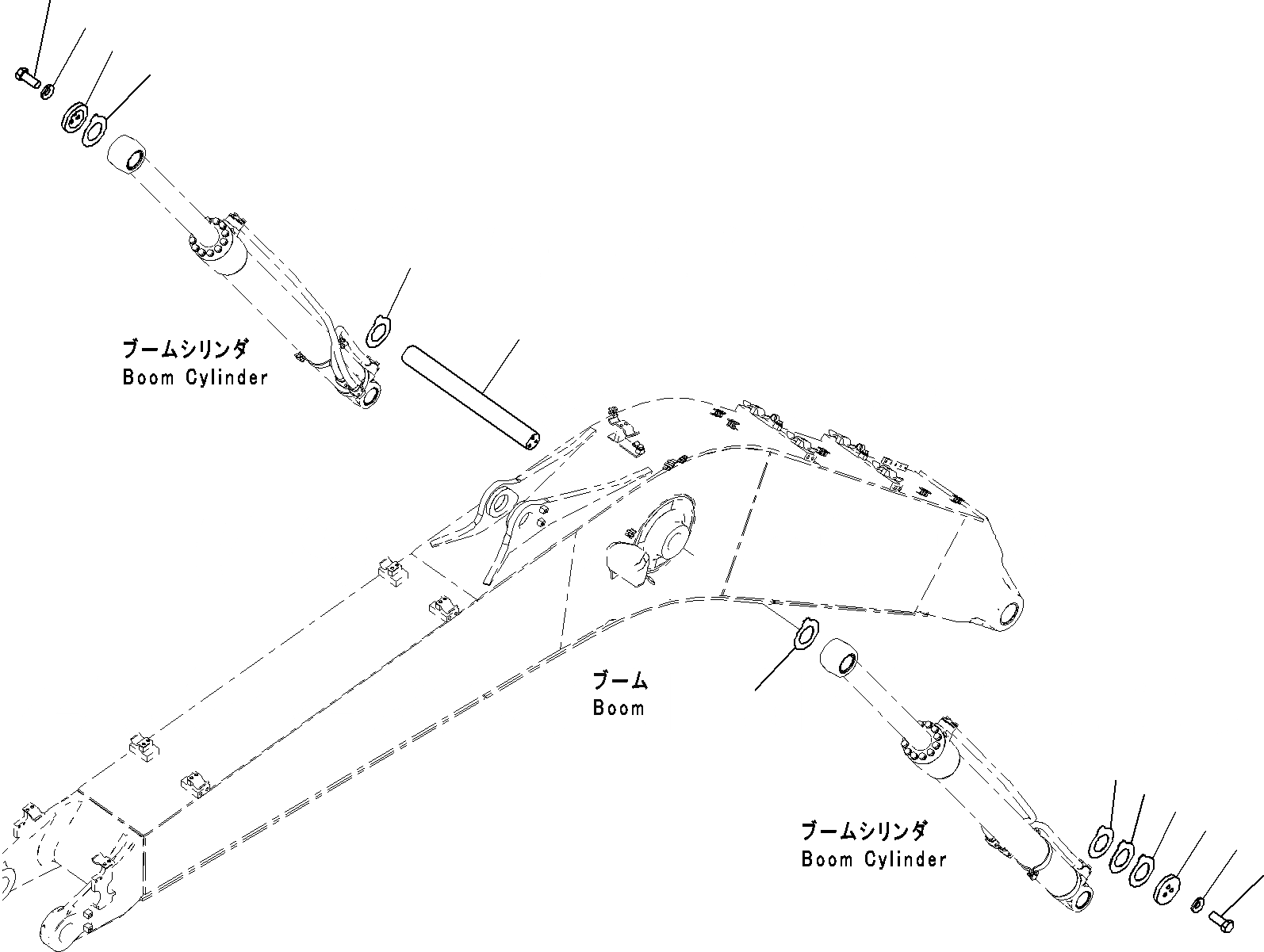 ブームシリンダ
Boom Cylinder

ブーム
Boom

ブームシリンダ
Boom Cylinder