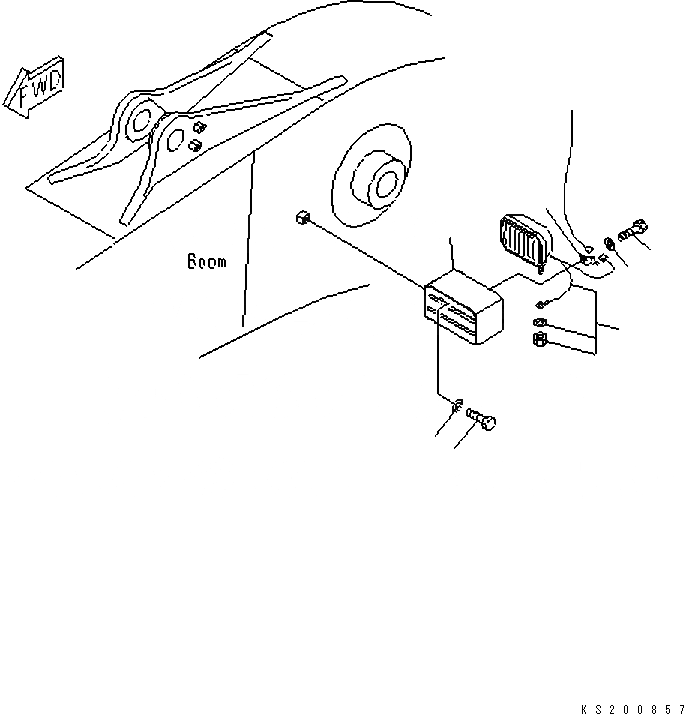 FWD

Boom

KS200857