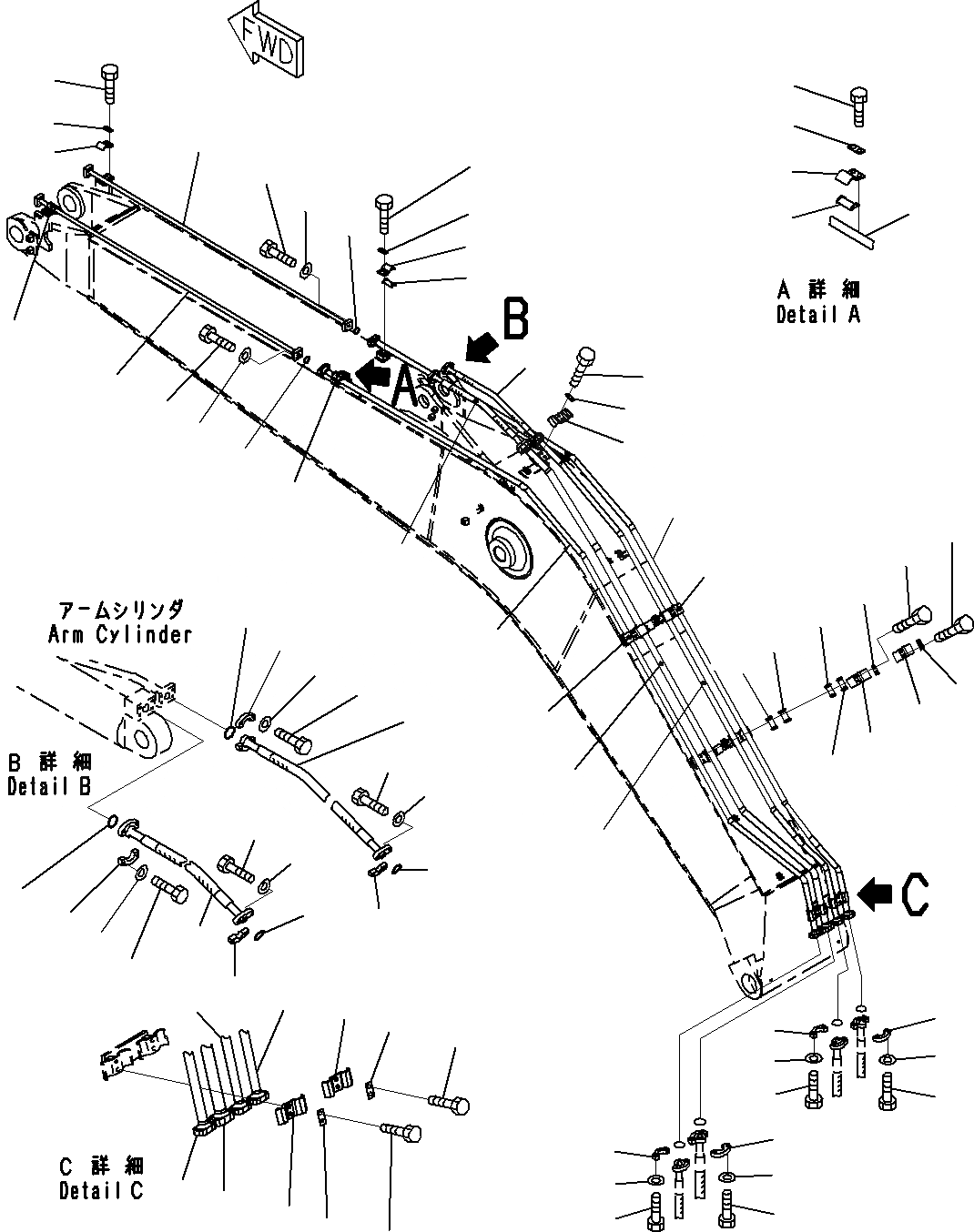 FWD

A 詳細
Detail A

B

A

アームシリンダ
Arm Cylinder

B 詳細
Detail B

C

C 詳細
Detail C