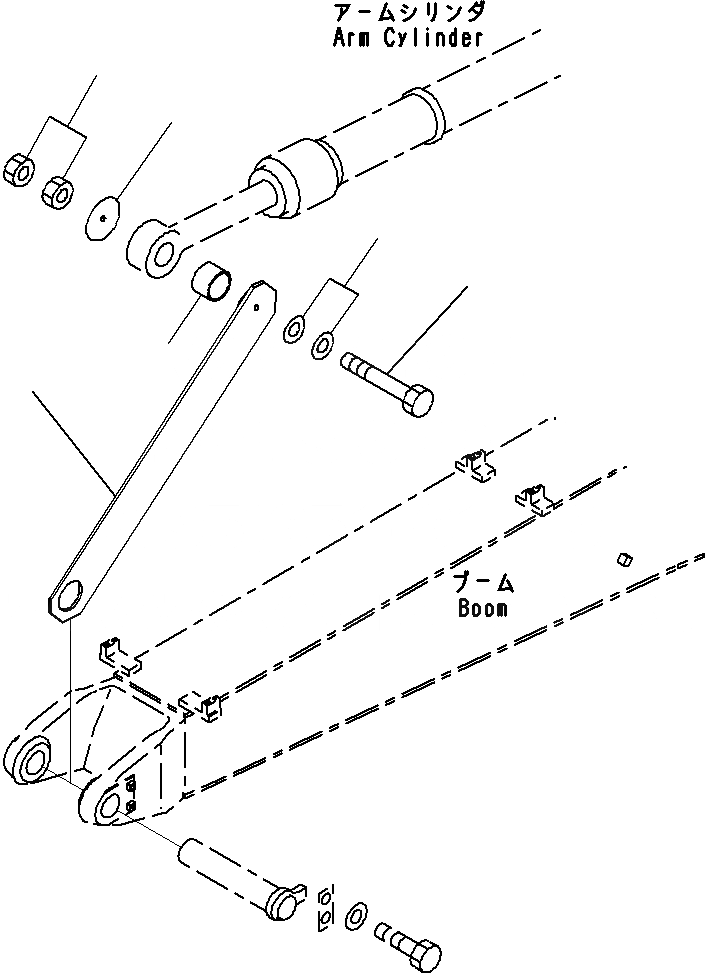 アームシリンダ
Arm Cylinder

ブーム
Boom