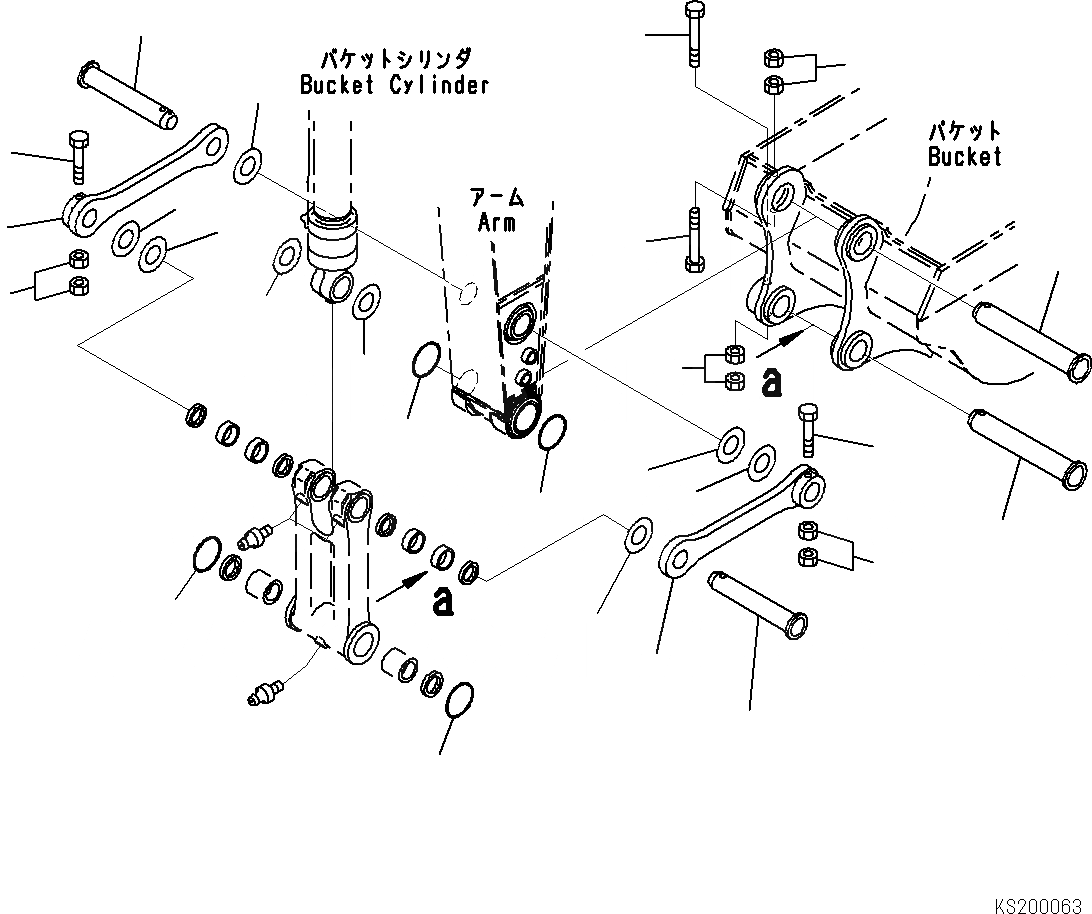 バケットシリンダ
Bucket Cylinder

アーム
Arm

バケット
Bucket

a

a

KS200063