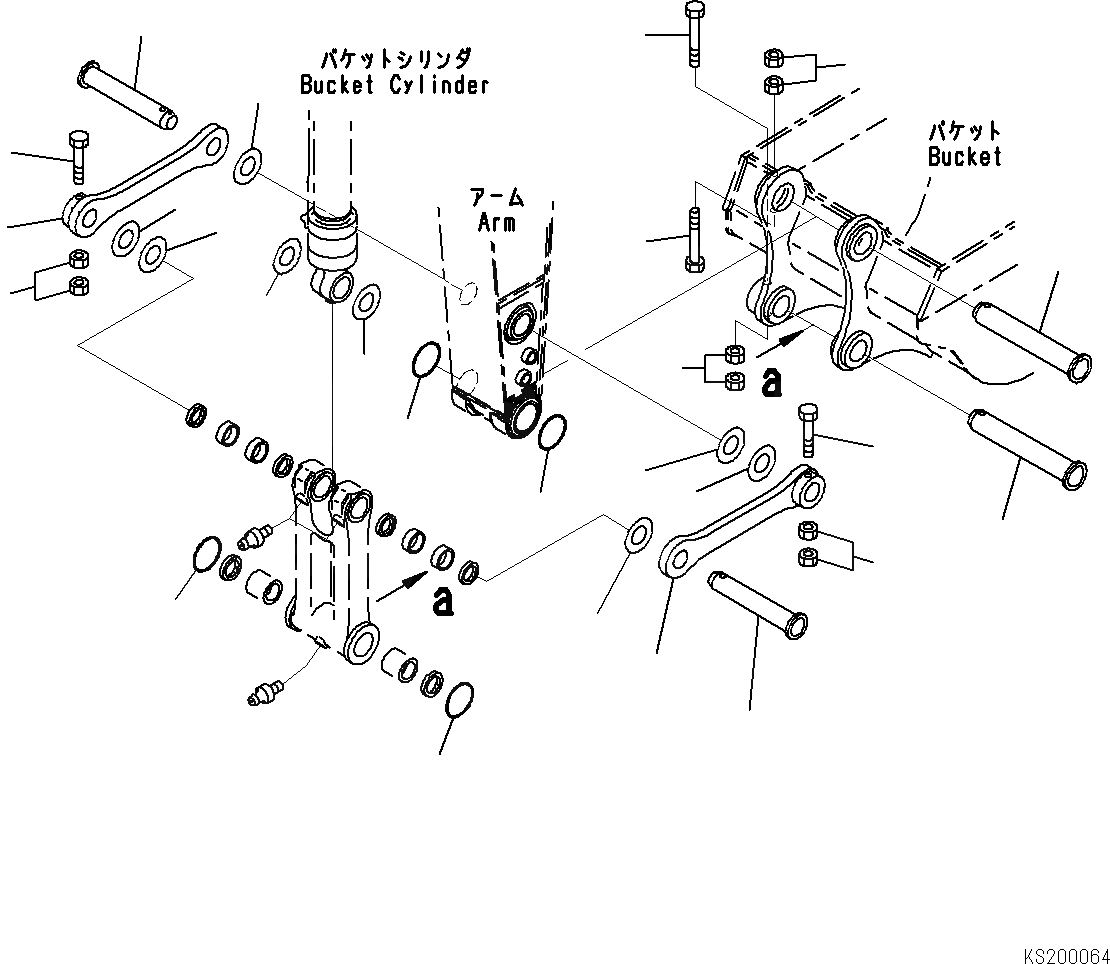 バケットシリンダ
Bucket Cylinder

アーム
Arm

バケット
Bucket

a

a

KS200064