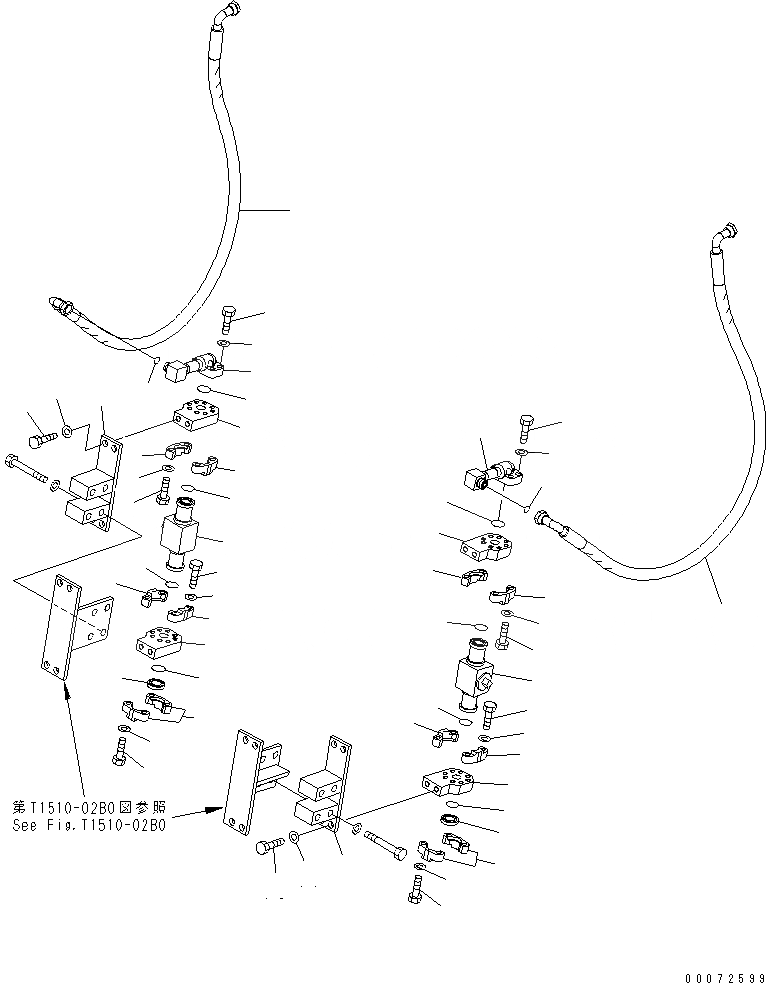 第T1510-02B0図参照
See Fig.T1510-02B0

00072599