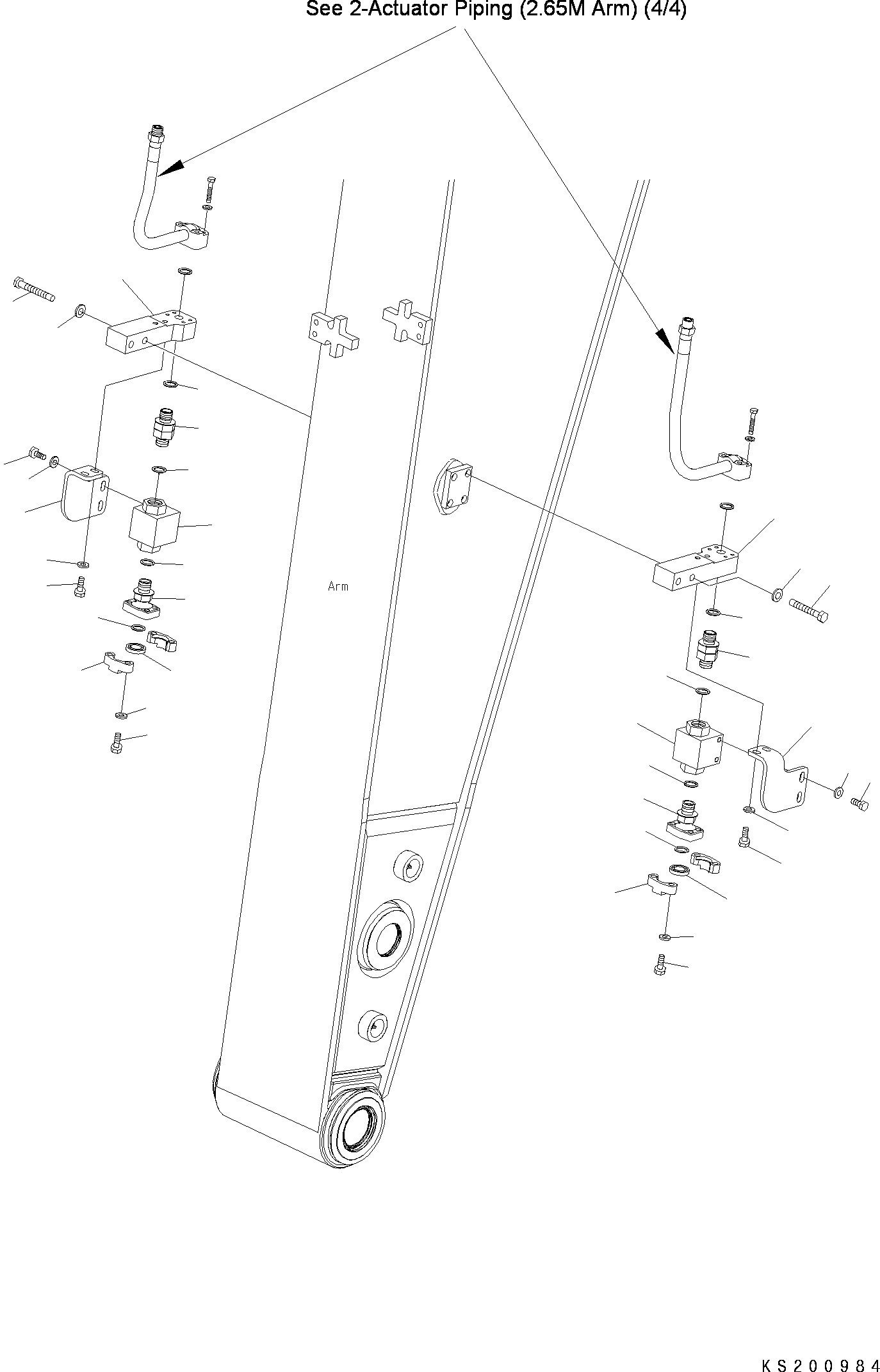 See 2-Actuator Piping (2.65M Arm) (4/4)

Arm

KS200984