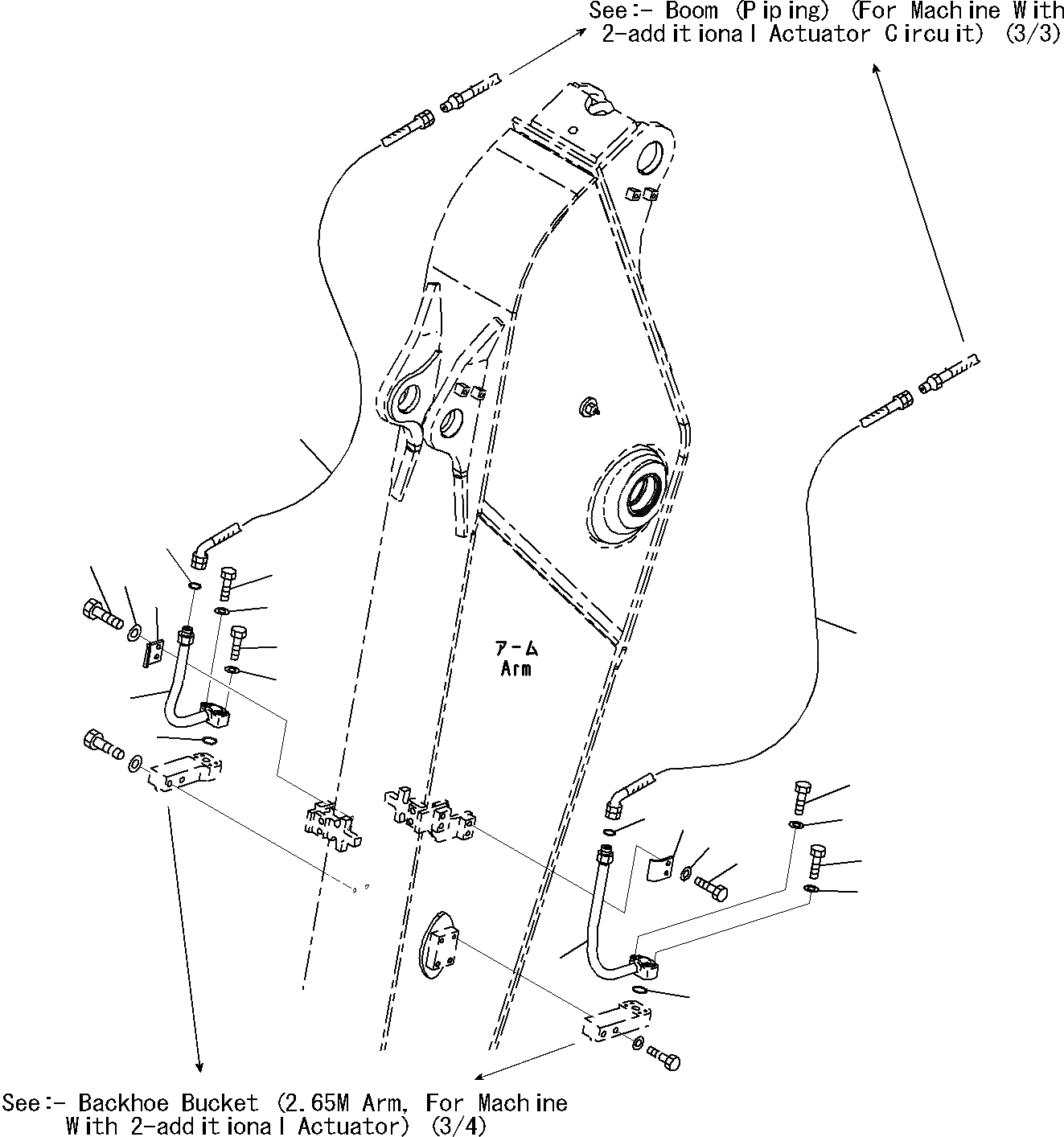 See:- Boom (Piping) (For Machine With 2-additional Actuator Circuit) (3/3)

アーム
Arm

See:- Backhoe Bucket (2.65M Arm, For Machine With 2-additional Actuator) (3/4)