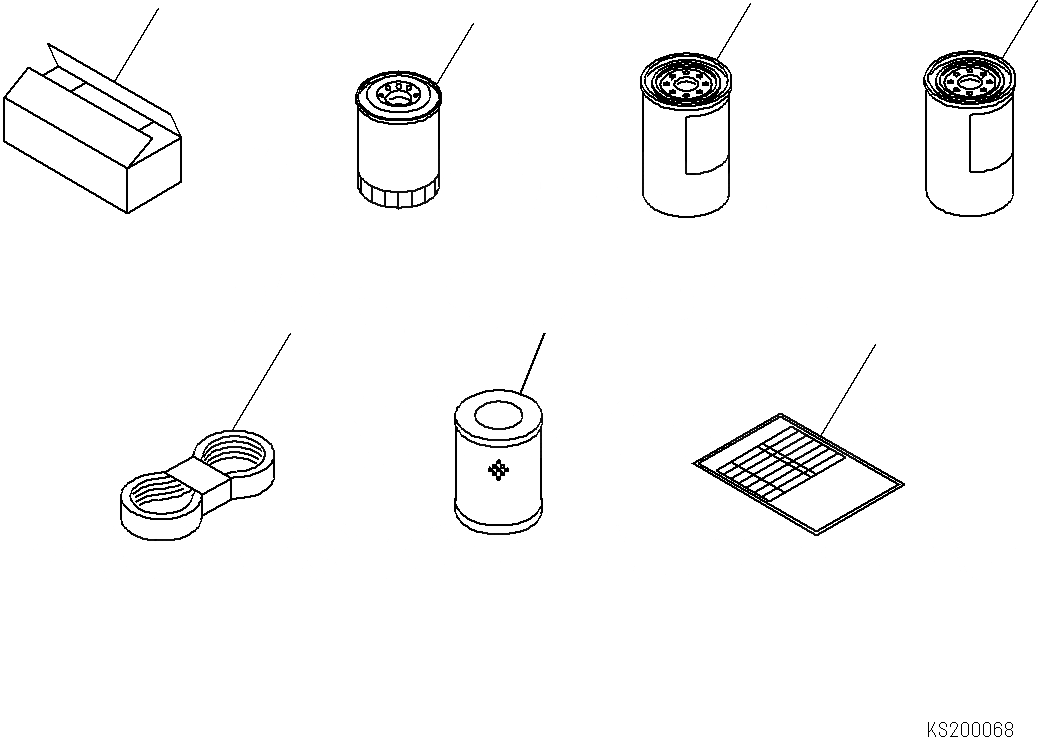 KS200068