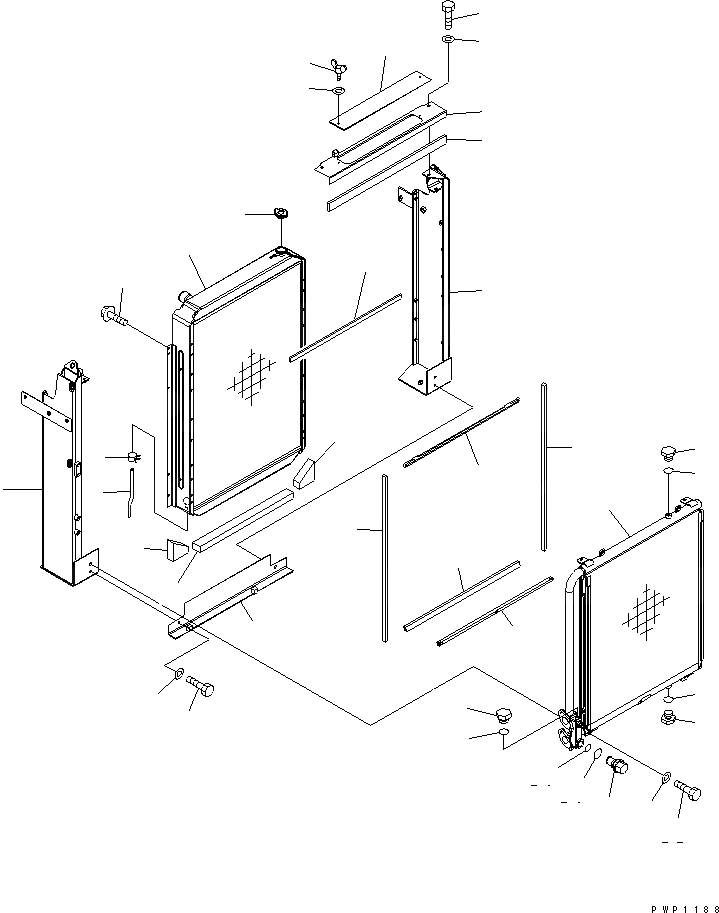 PWP1188