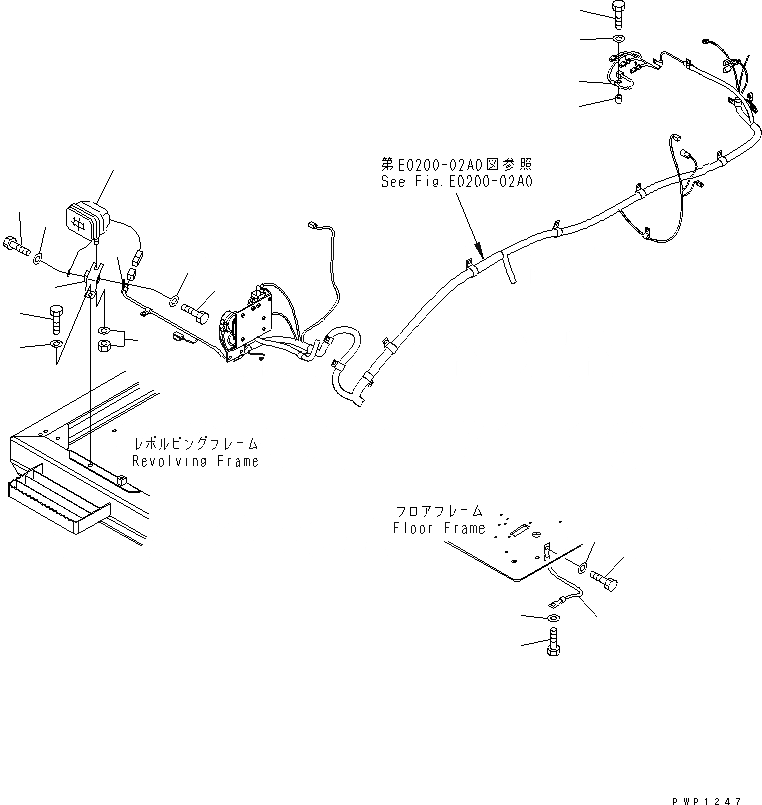 第E0200-02A0図参照
See Fig.E0200-02A0

レボルビングフレーム
Revolving Frame

フロアフレーム
Floor Frame

PWP1247