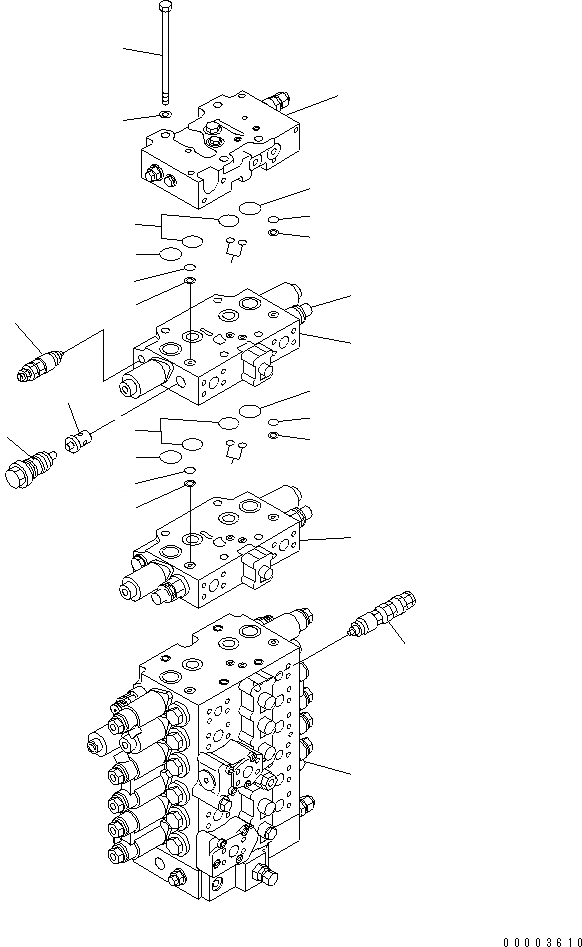 00003610