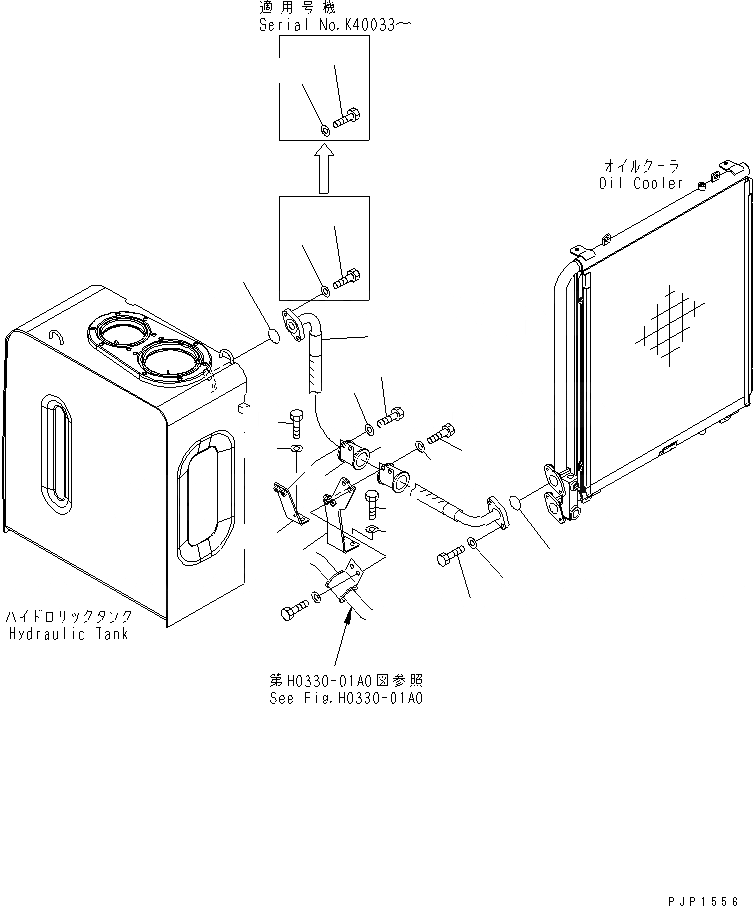 適用号機
Serial No.K40033～

オイルクーラ
Oil Cooler

ハイドロリックタンク
Hydraulic Tank

第H0330-01A0図参照
See Fig.H0330-01A0

PJP1556