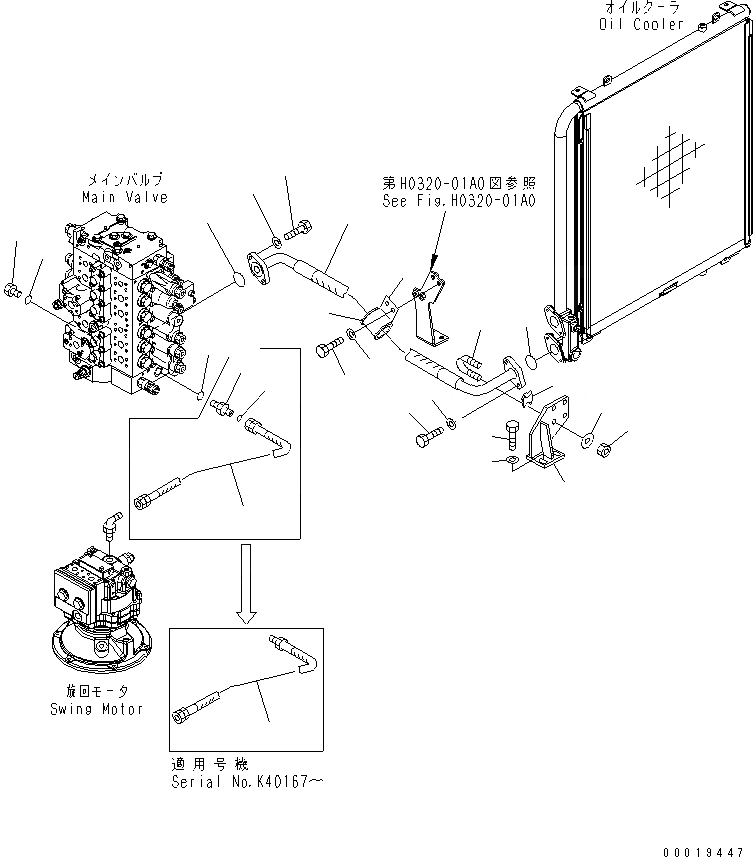 オイルクーラ
Oil Cooler

メインバルブ
Main Valve

第H0320-01A0図参照
See Fig.H0320-01A0

旋回モータ
Swing Motor

適用号機
Serial No.K40167～

00019447