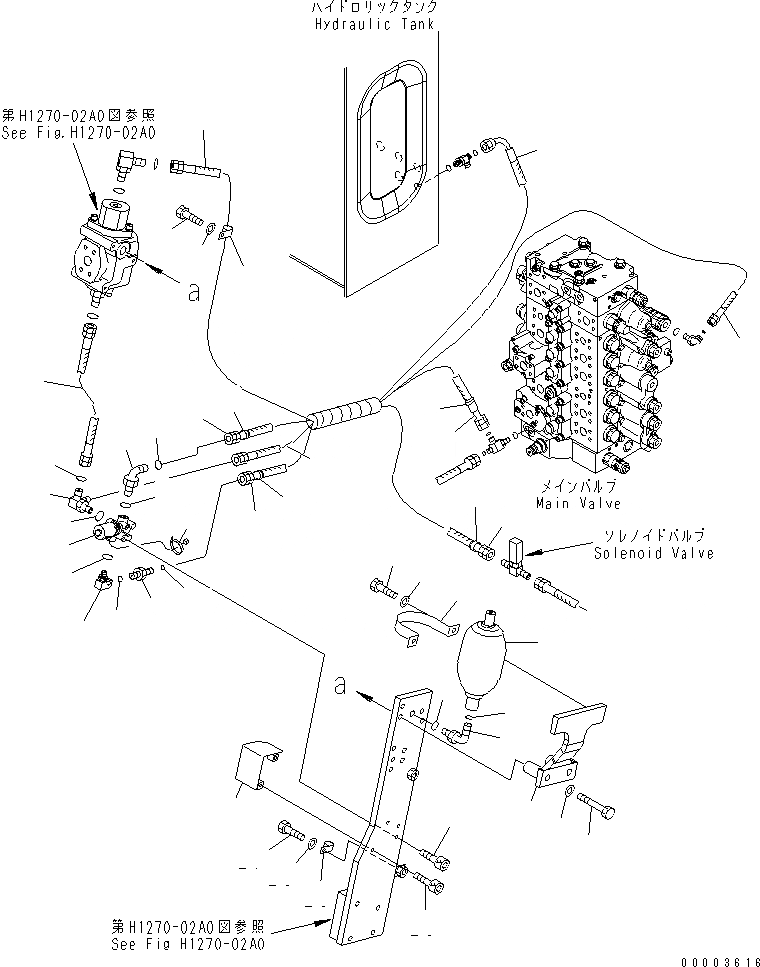 ハイドロリックタンク
Hydraulic Tank

第H1270-02A0図参照
See Fig.H1270-02A0

a

メインバルブ
Main Valve

ソレノイドバルブ
Solenoid Valve

a

第H1270-02A0図参照
See Fig H1270-02A0

00003616