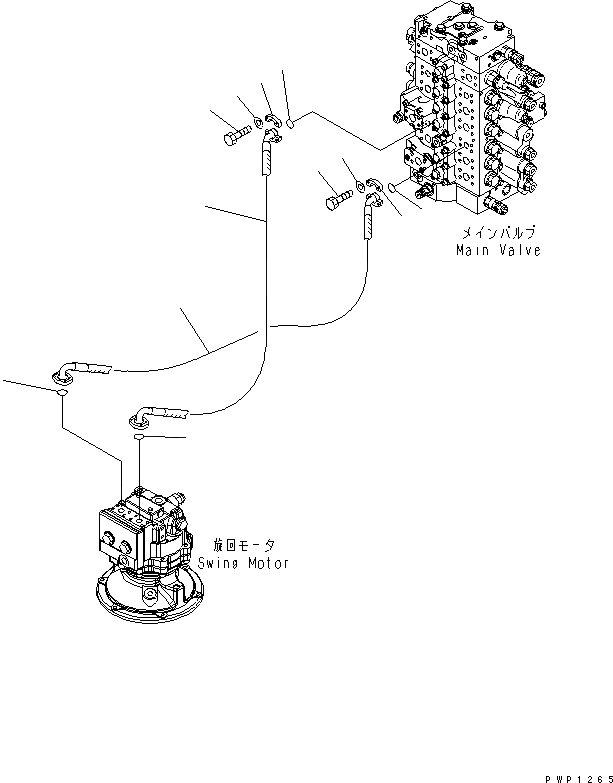 メインバルブ
Main Valve

旋回モータ
Swing Motor

PWP1265