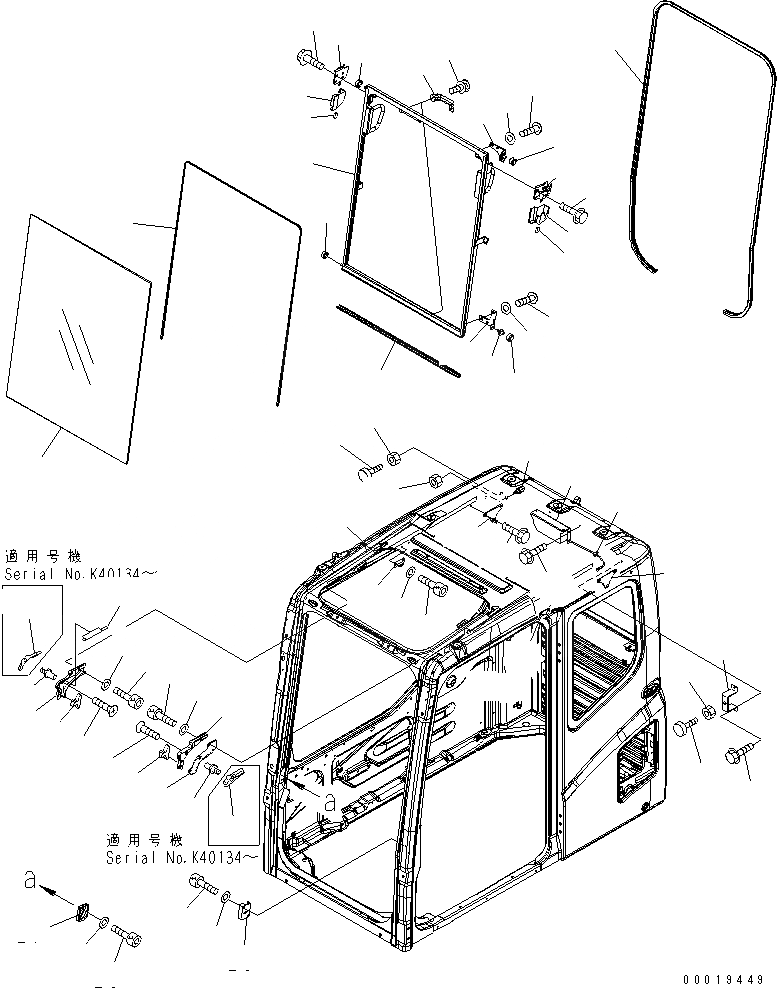 適用号機
Serial No.K40134～

a

適用号機
Serial No.K40134～

a

00019449