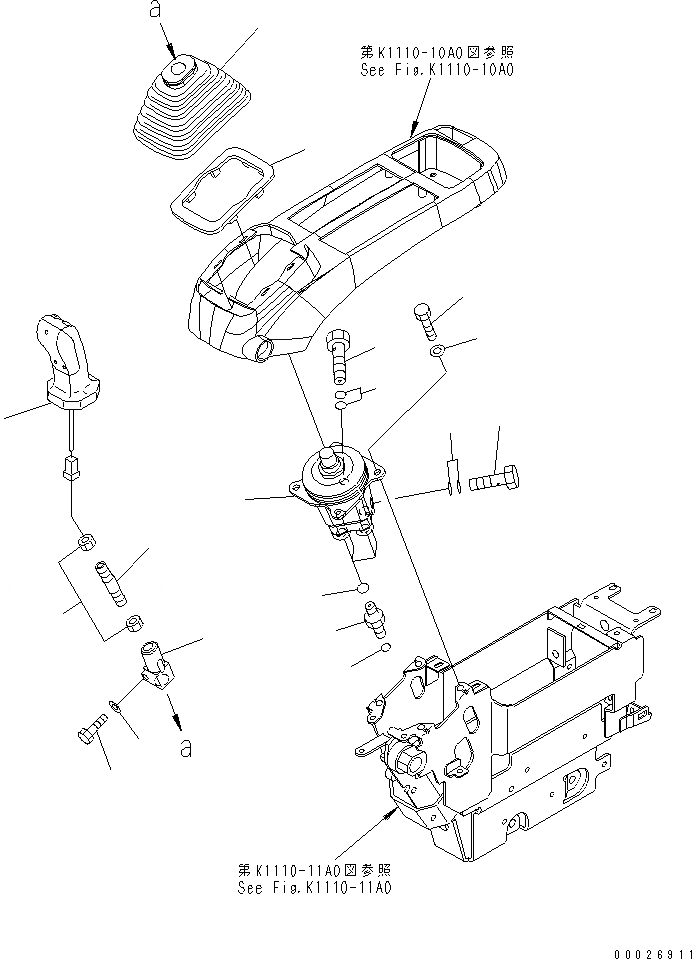 a

第K1110-10A0図参照
See Fig.K1110-10A0

a

第K1110-11A0図参照
See Fig.K1110-11A0

00026911