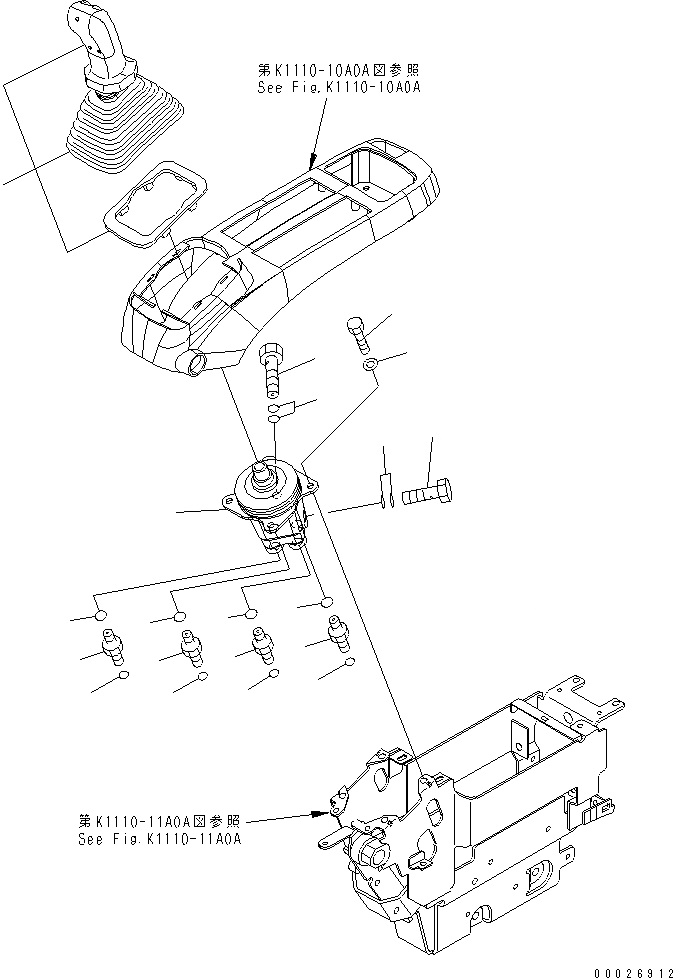 第K1110-10A0A図参照
See Fig.K1110-10A0A

第K1110-11A0A図参照
See Fig.K1110-11A0A

00026912