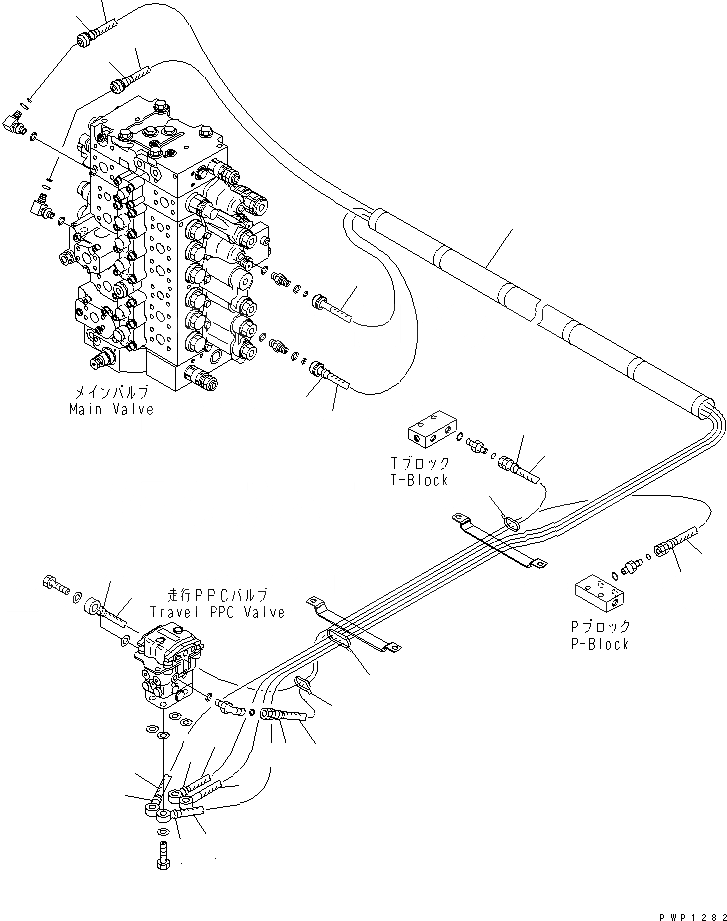 メインバルブ
Main Valve

Tブロック
T-Block

走行PPCバルブ
Travel PPC Valve

Pブロック
P-Block

PWP1282