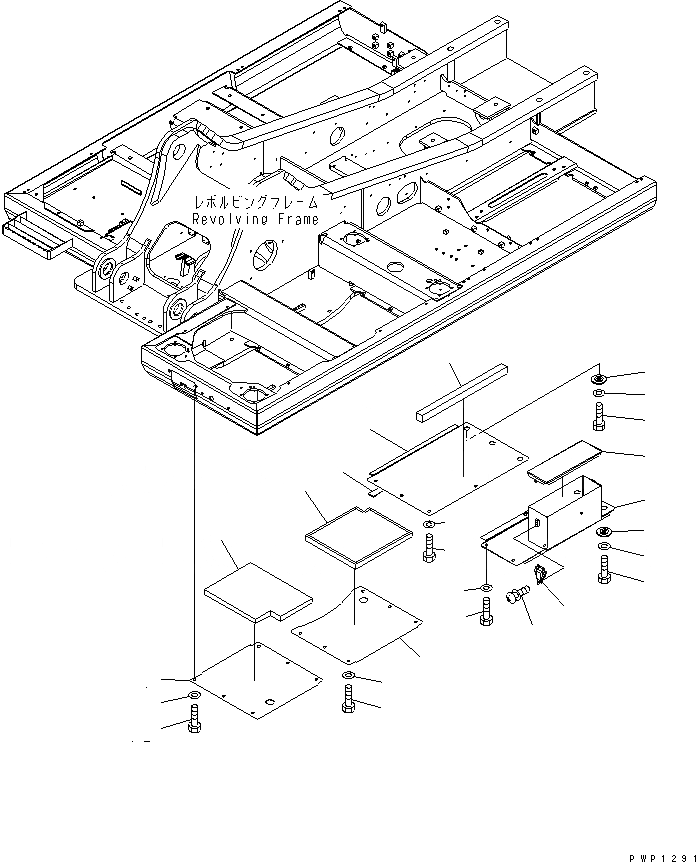 レボルビングフレーム
Revolving Frame

PWP1291