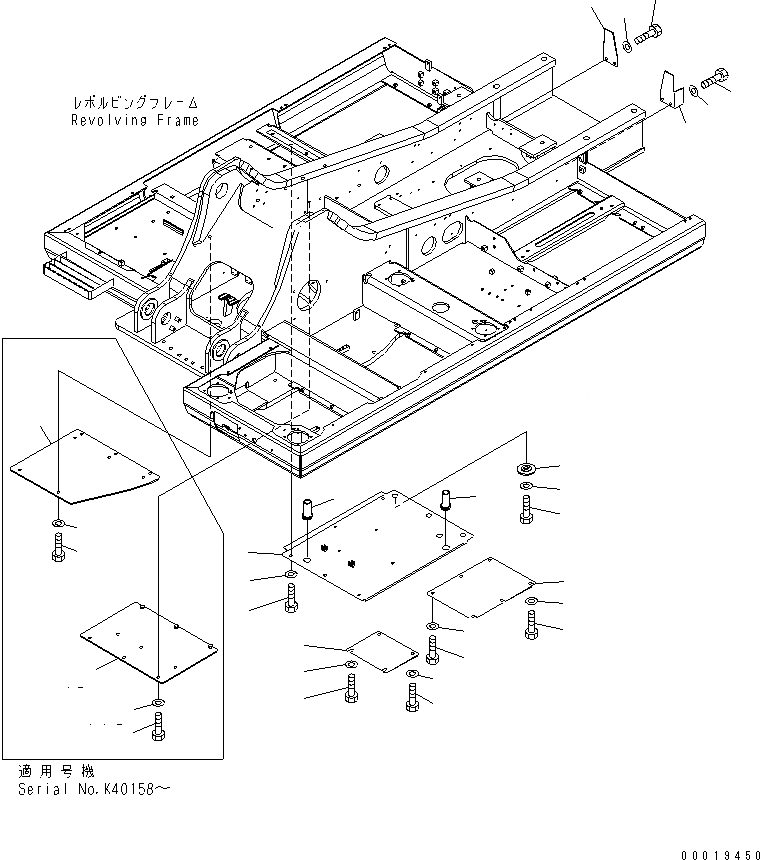 レボルビングフレーム
Revolving Frame

適用号機
Serial No.K40158～

00019450