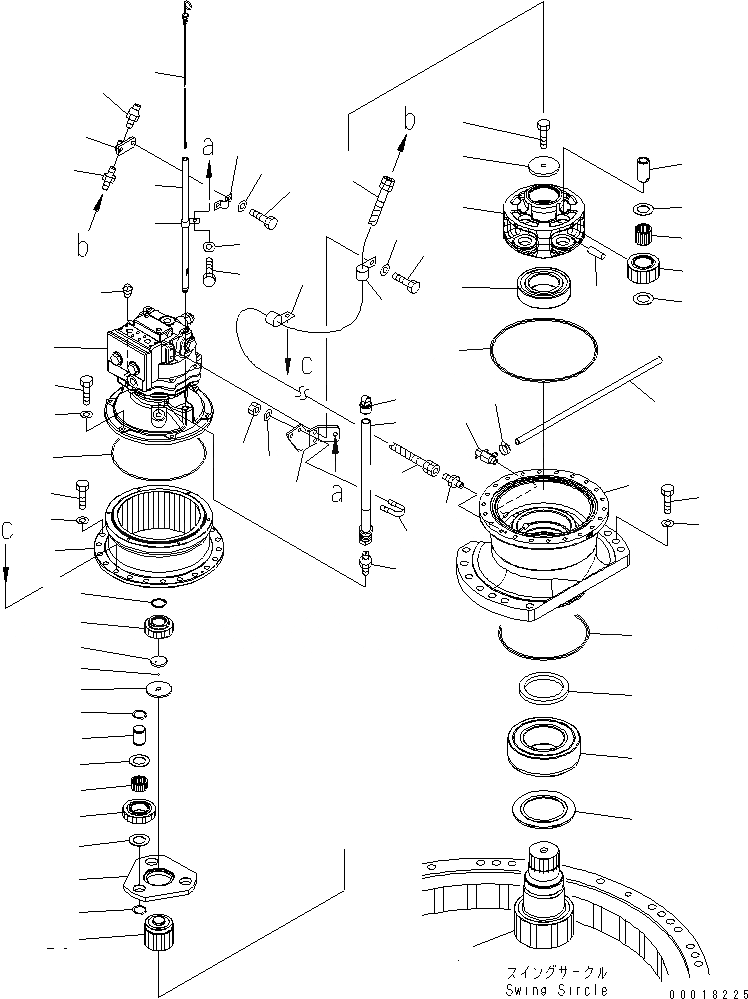 a
b
b
c
a
c
スイングサークル
Swing Sircle
00018225