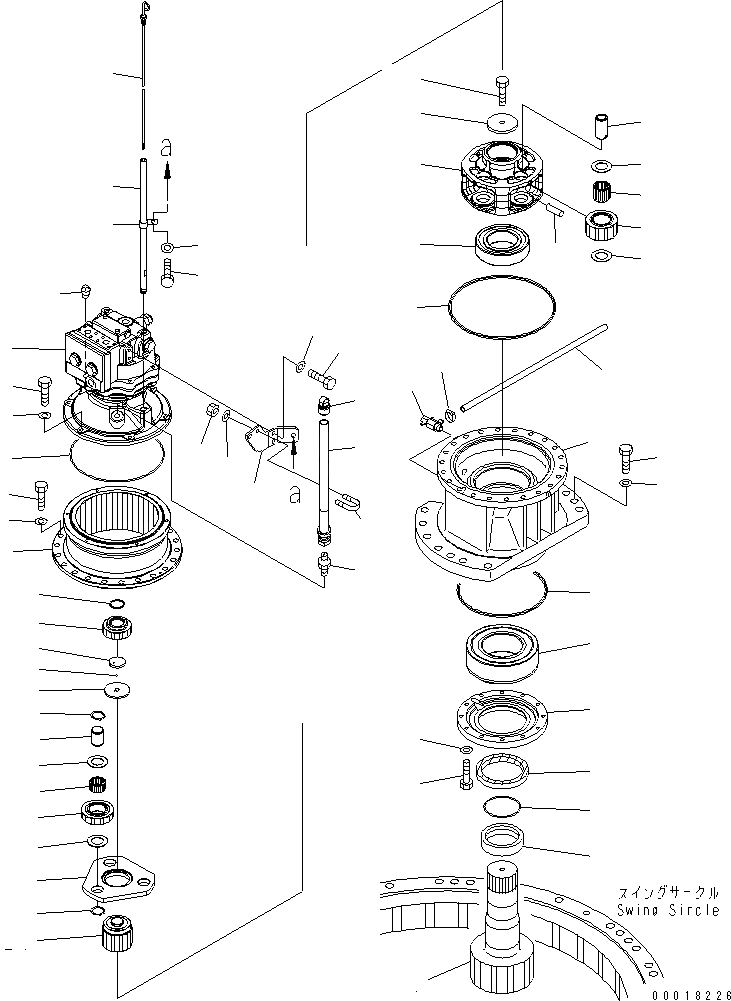 a

a

スイングサークル
Swing Sircle

00018226