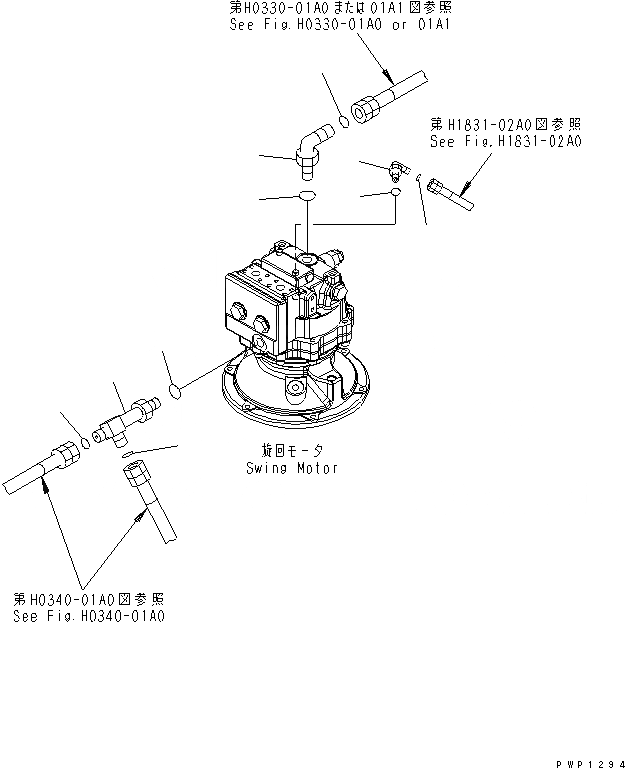 第H0330-01A0または01A1図参照
See Fig.H0330-01A0 or 01A1

第H1831-02A0図参照
See Fig.H1831-02A0

旋回モータ
Swing Motor

第H0340-01A0図参照
See Fig.H0340-01A0

PWP1294