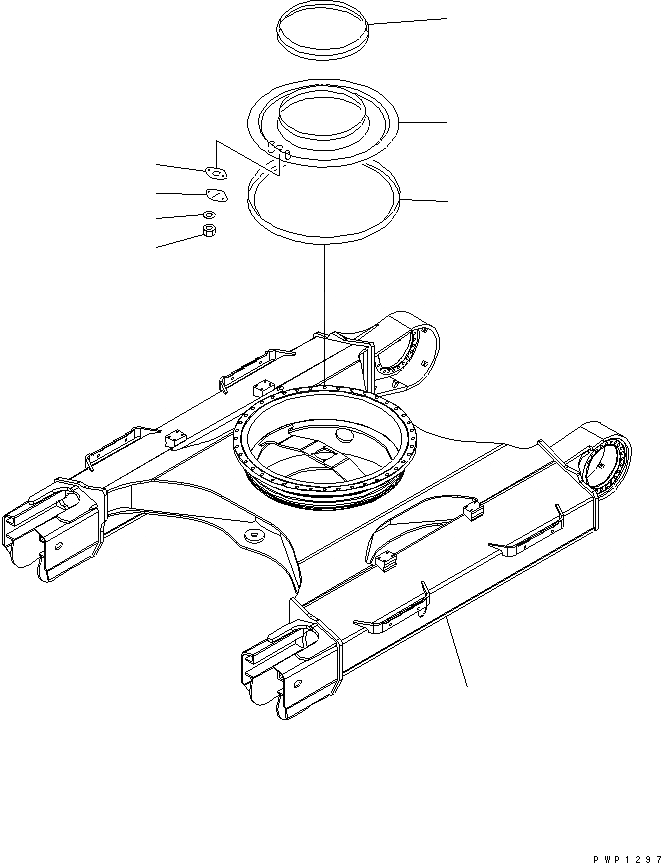 PWP1297