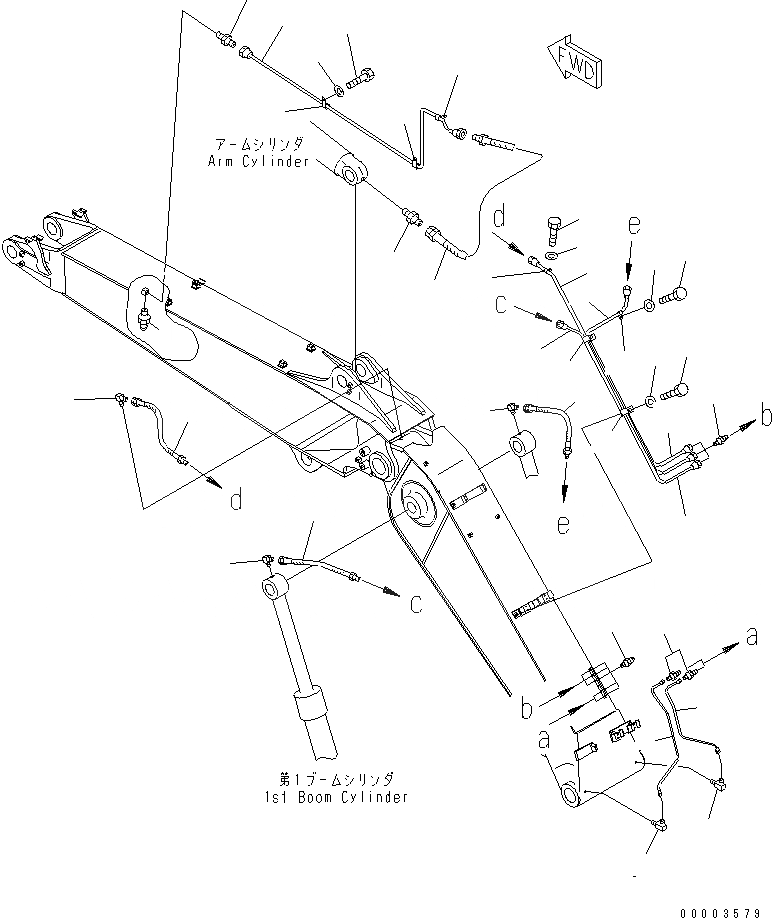 FWD

アームシリンダ
Arm Cylinder

d

e

c

b

d

e

c

a

b

a

第1ブームシリンダ
1st Boom Cylinder

00003579