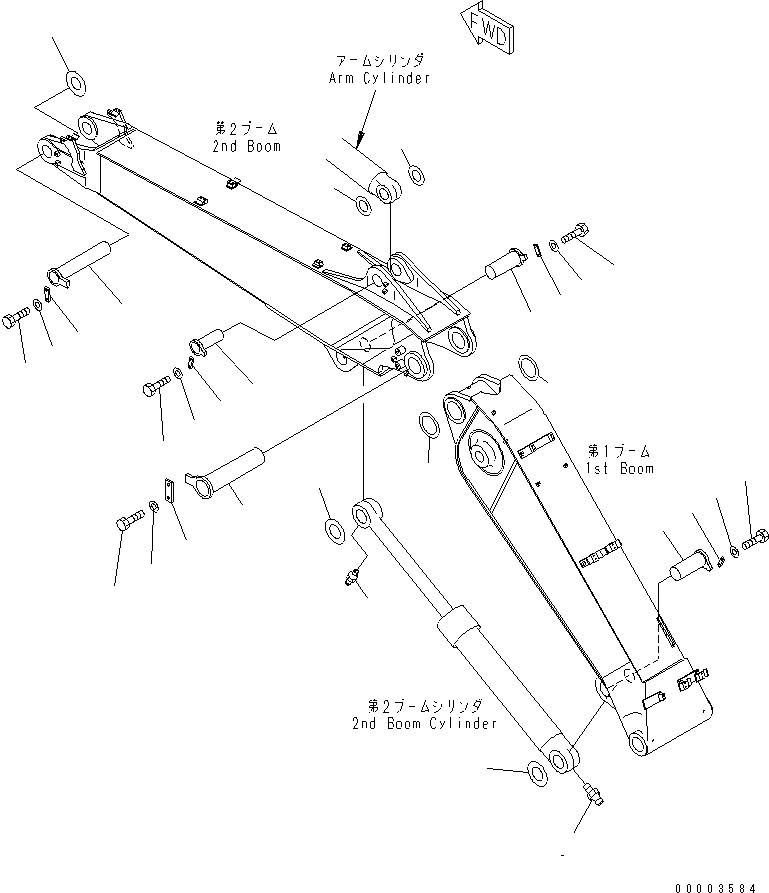 FWD

アームシリンダ
Arm Cylinder

第2ブーム
2nd Boom

第1ブーム
1st Boom

第2ブームシリンダ
2nd Boom Cylinder

00003584