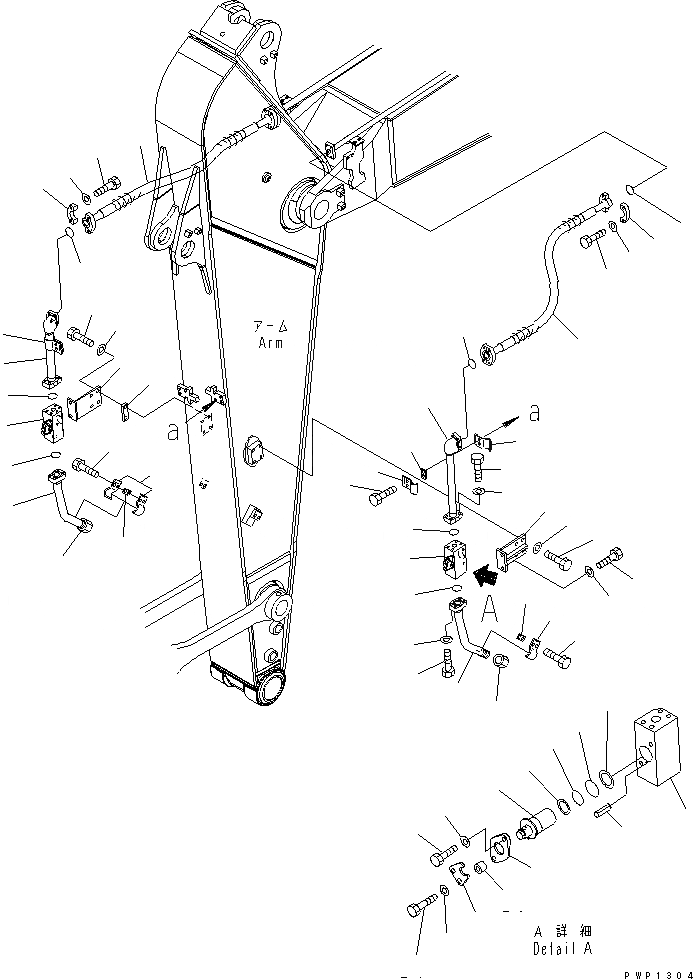 アーム
Arm

a

a

A

A 詳細
Detail A

PWP1304