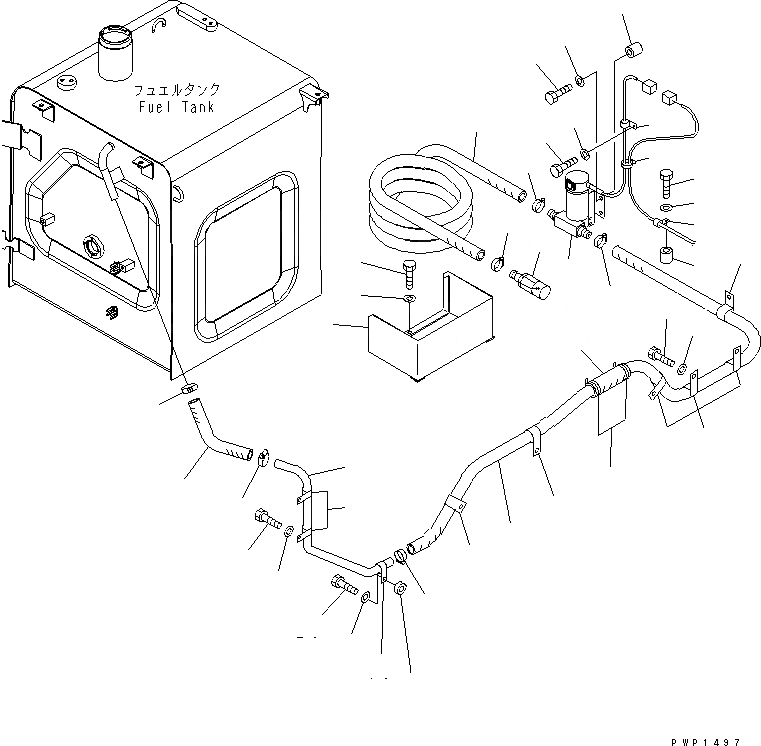 フュエルタンク
Fuel Tank

PWP1497