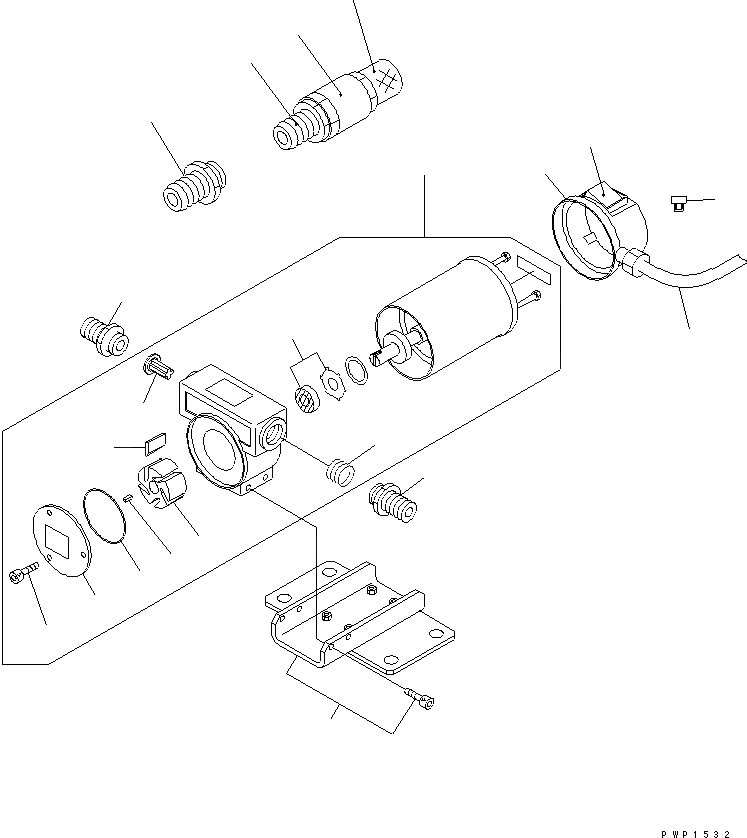 PWP1532