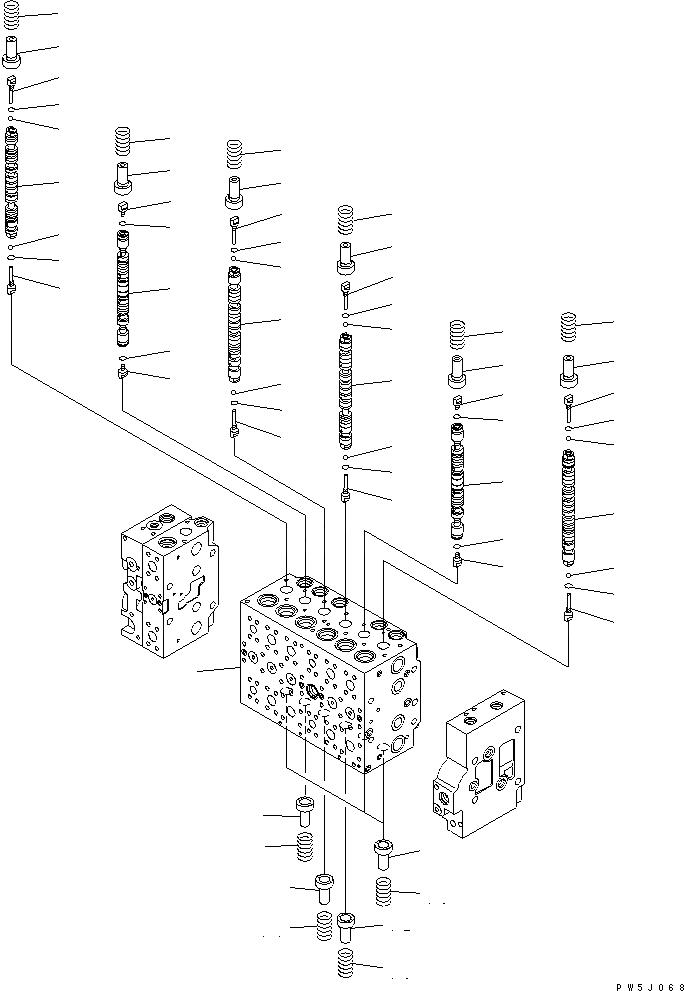 PW5J068