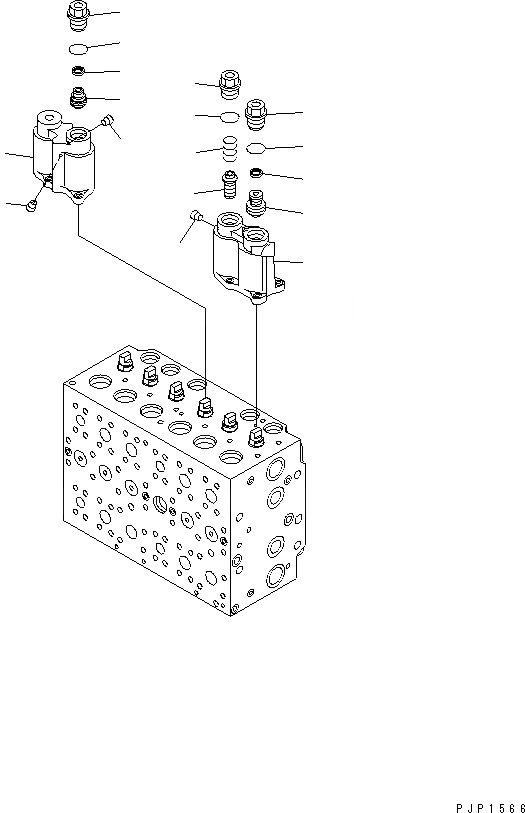 PJP1566