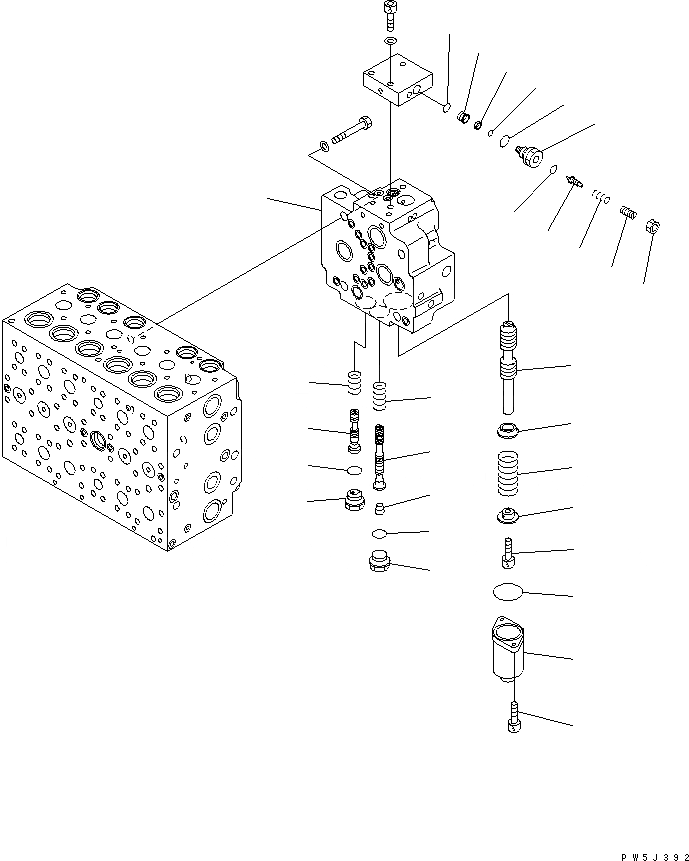 PW5J392