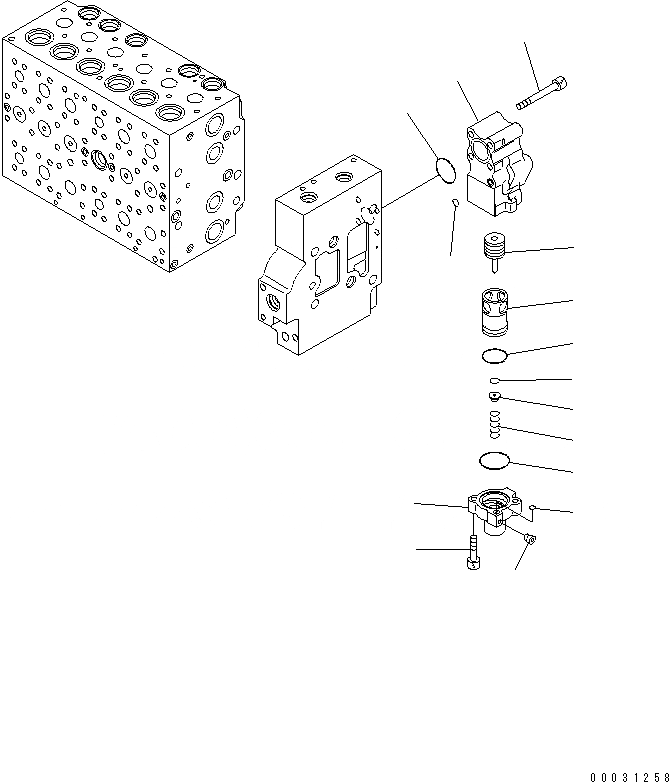 00031258