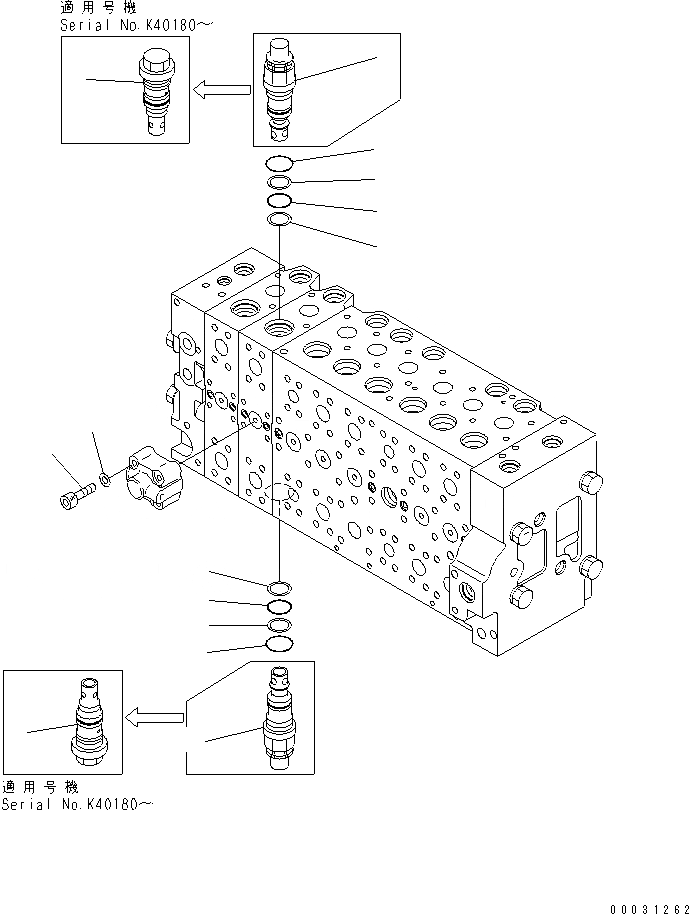 適用号機
Serial No.K40180～

適用号機
Serial No.K40180～

00031262