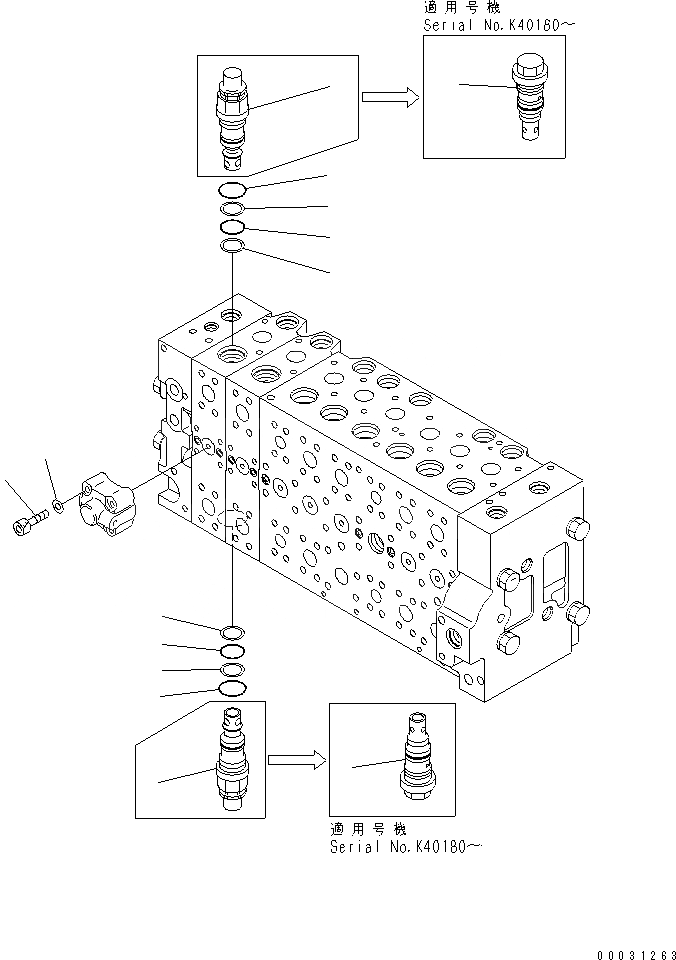 適用号機
Serial No.K40180～

適用号機
Serial No.K40180～

00031263