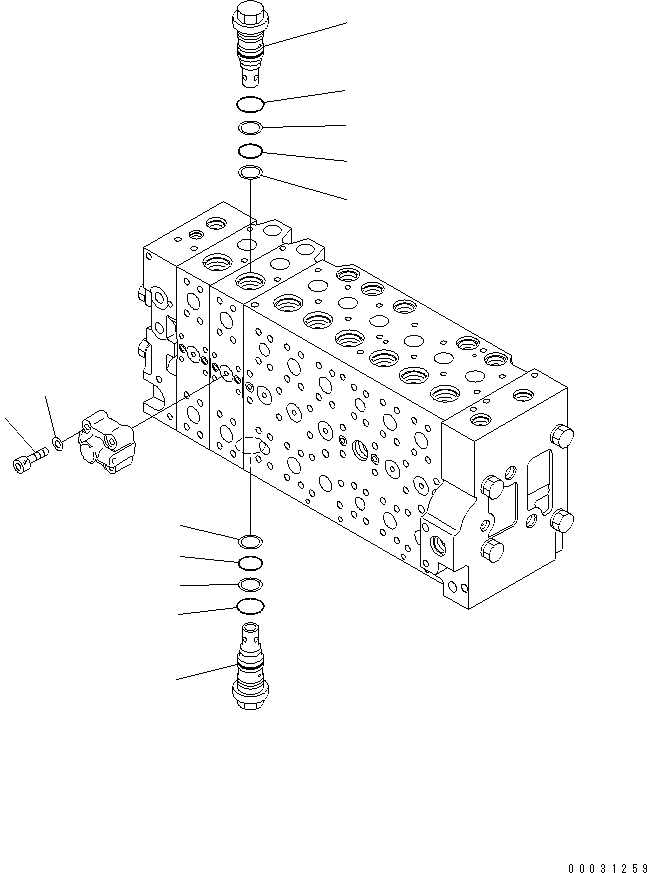 00031259