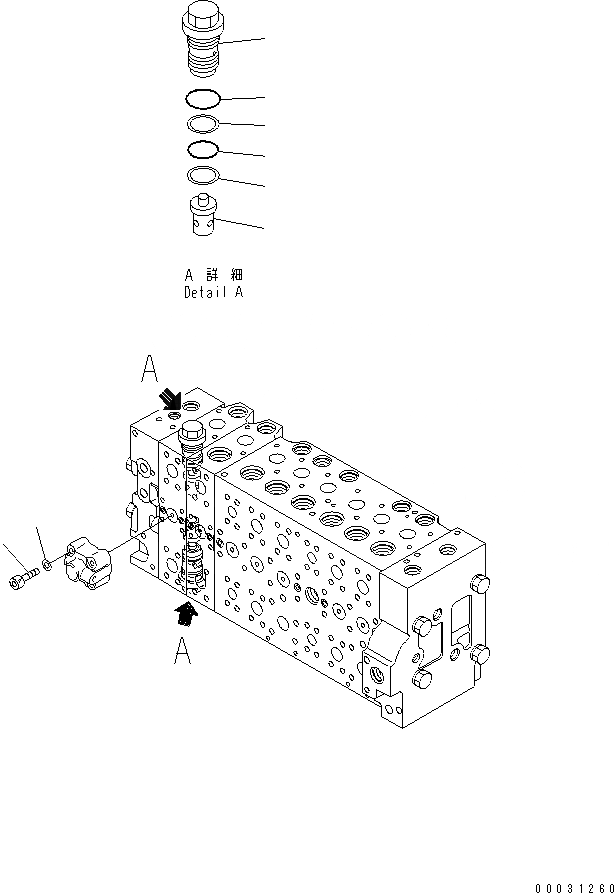 A 詳 細
Detail A

A

A

00031260