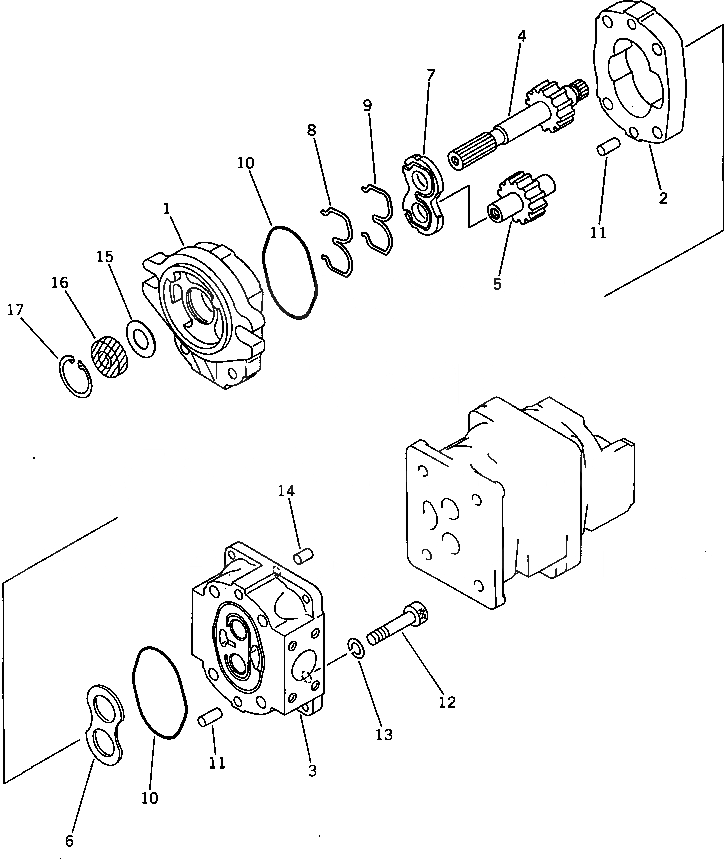 4
7
9
8
10
1
15
16
17
2
11
5
14
12
13
3
11
10
6