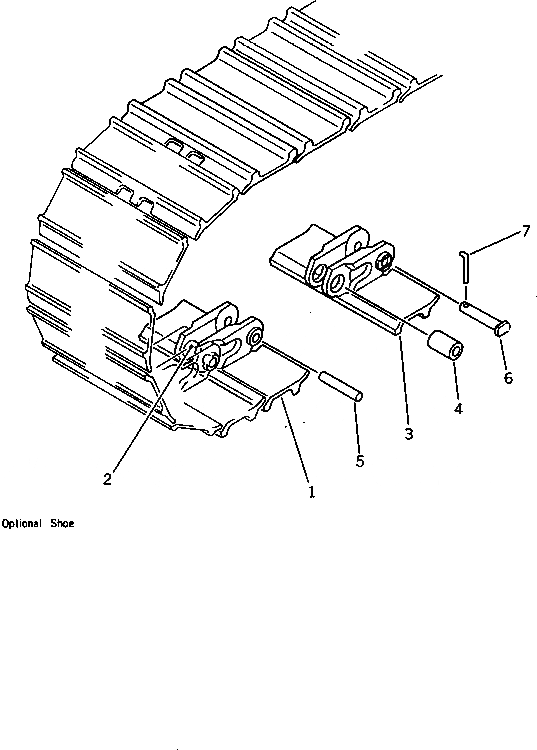 7
6
4
3
5
2
1
Optional Shoe