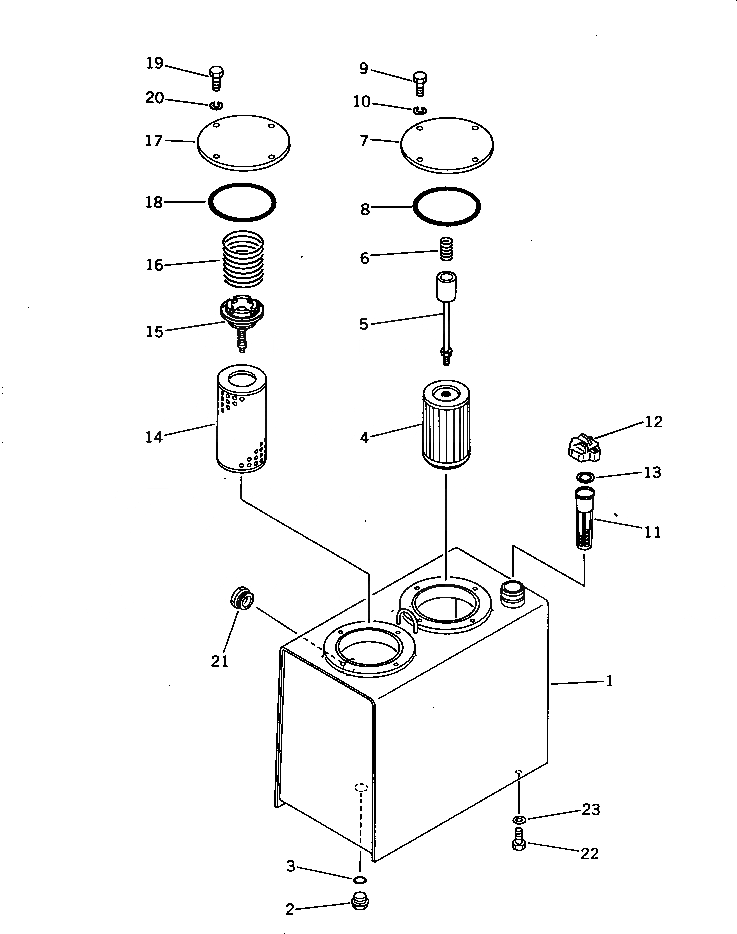 19
20
17
18
16
15
14
9
10
7
8
6
5
4
12
13
11
21
1
23
22
3
2