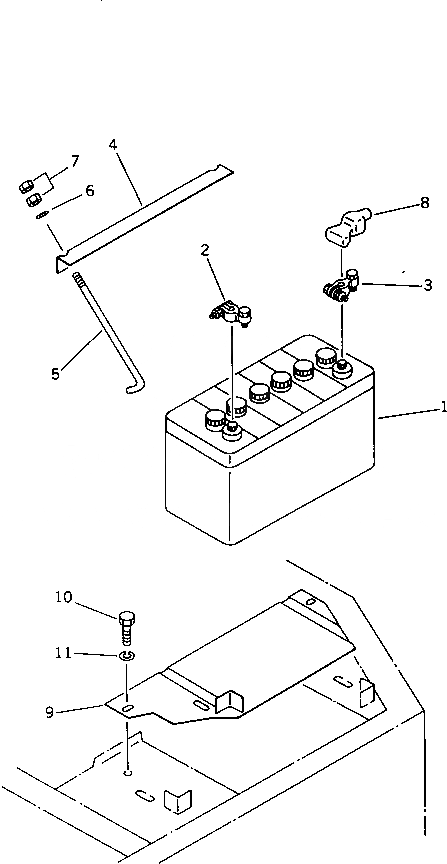 7
4
6
8
2
3
5
1
10
11
9