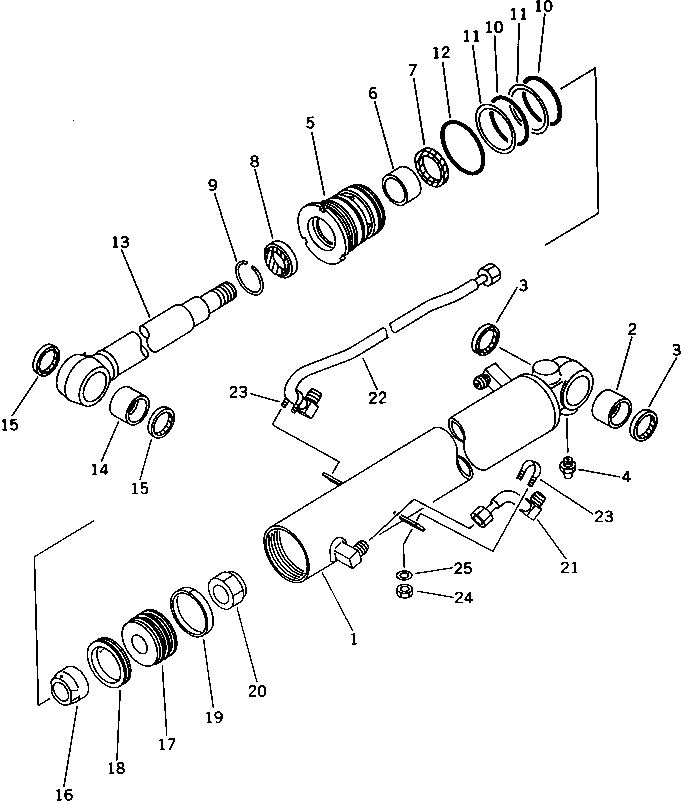 10
11
10
11
12
7
6
5
8
9
13
3
2
3
23
22
15
14
15
4
23
21
25
24
1
20
19
17
18
16