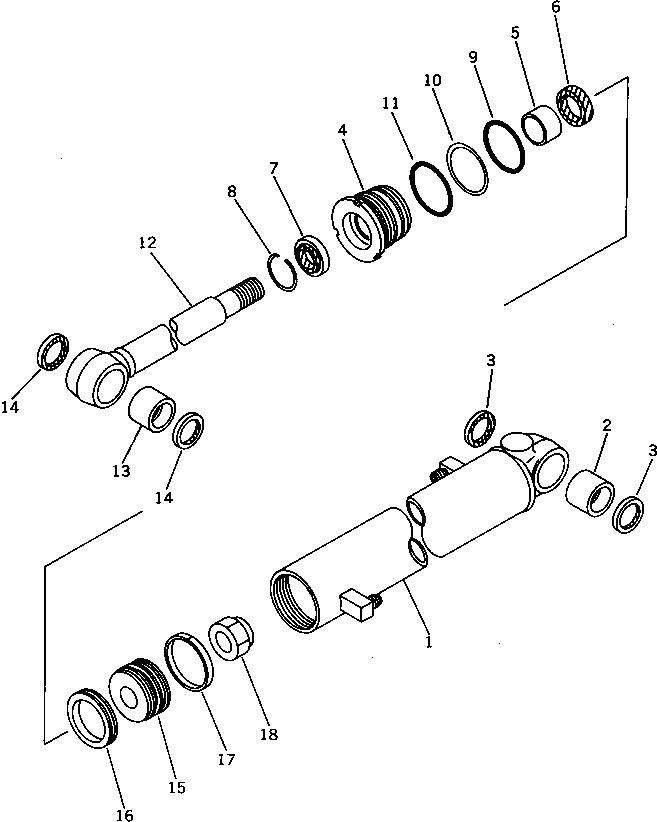 6
5
9
10
11
4
7
8
12
14
13
14
3
2
3
1
18
17
15
16