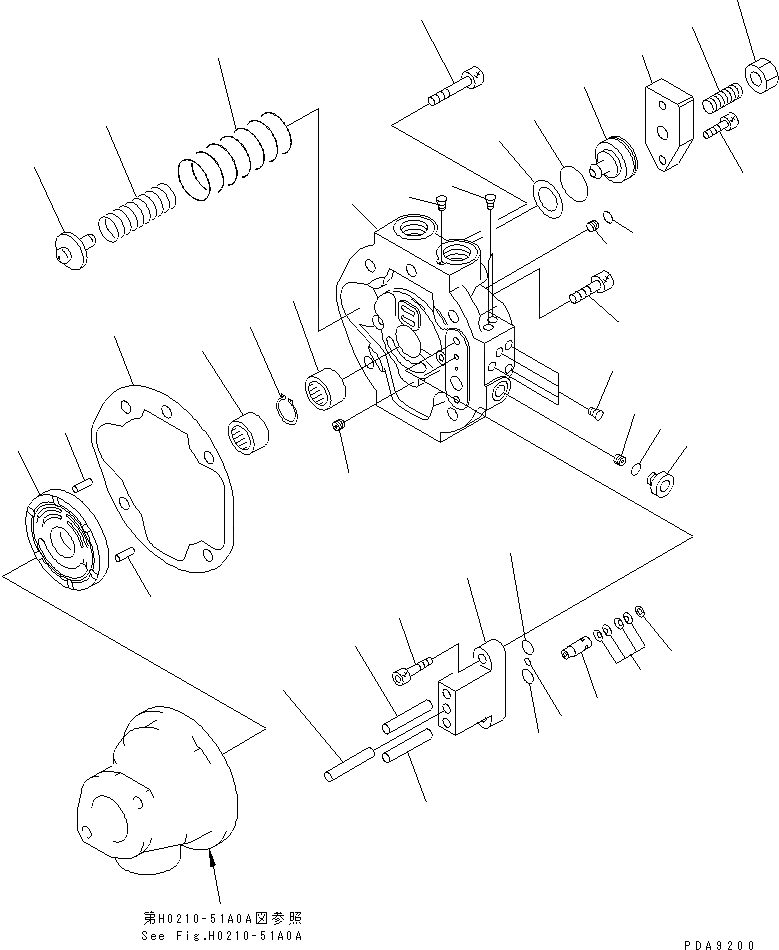 第H0210-51A0A図参照
See Fig.H0210-51A0A

PDA9200