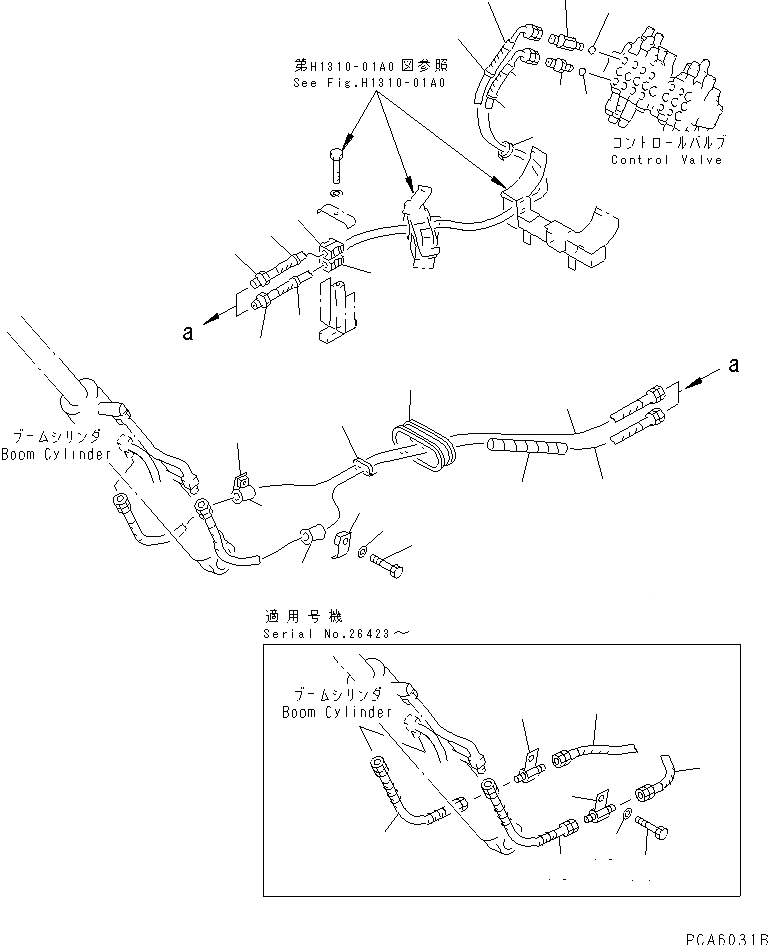 第H1310-01A0図参照
See Fig.H1310-01A0

コントロールバルブ
Control Valve

a

a

ブームシリンダ
Boom Cylinder

適用号機
Serial No.26423～

ブームシリンダ
Boom Cylinder

PCA6031B